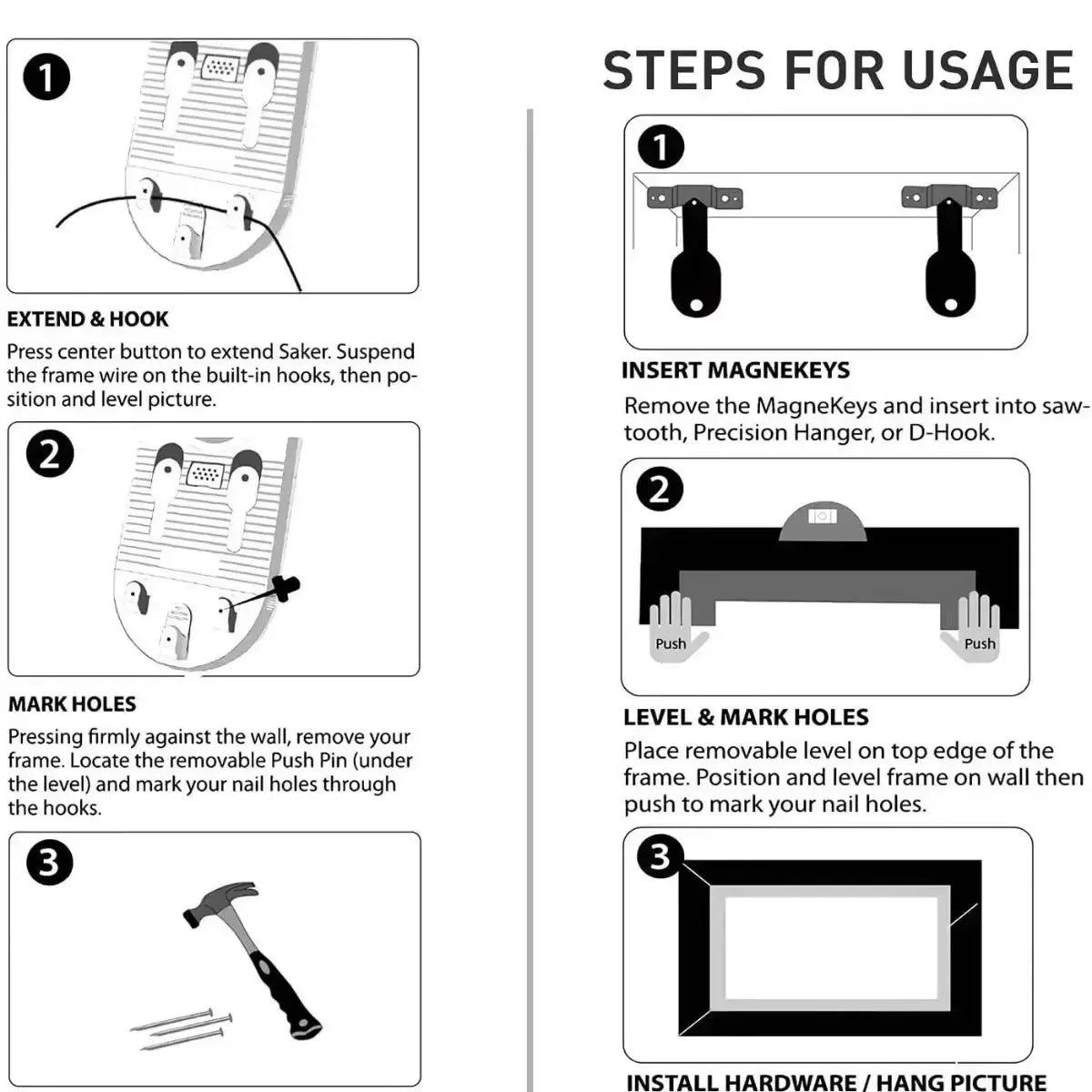 1

EXTEND & HOOK

Press center button to extend Saker. Suspend the frame wire on the built-in hooks, then position and level picture.

2

MARK HOLES

Pressing firmly against the wall, remove your frame. Locate the removable Push Pin (under the level) and mark your nail holes through the hooks.

3

STEPS FOR USAGE

1

INSERT MAGNEKEYS

Remove the MagneKeys and insert into sawtooth, Precision Hanger, or D-Hook.

2

Push

Push

LEVEL & MARK HOLES

Place removable level on top edge of the frame. Position and level frame on wall then push to mark your nail holes.

3

INSTALL HARDWARE / HANG PICTURE