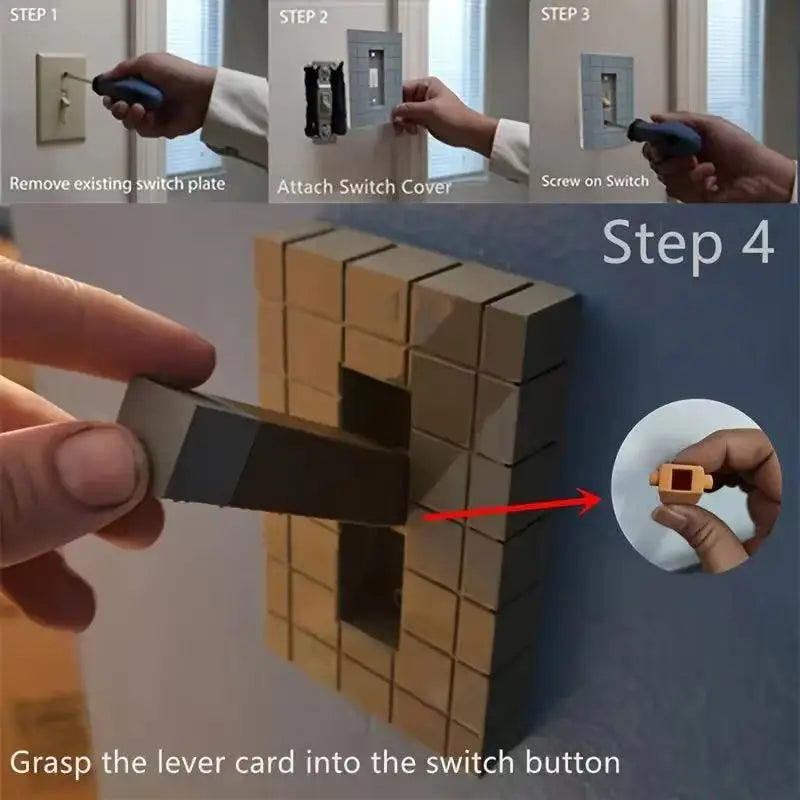 STEP 1

Remove existing switch plate

STEP 2

Attach Switch Cover

STEP 3

Screw on Switch

Step 4

Grasp the lever card into the switch button