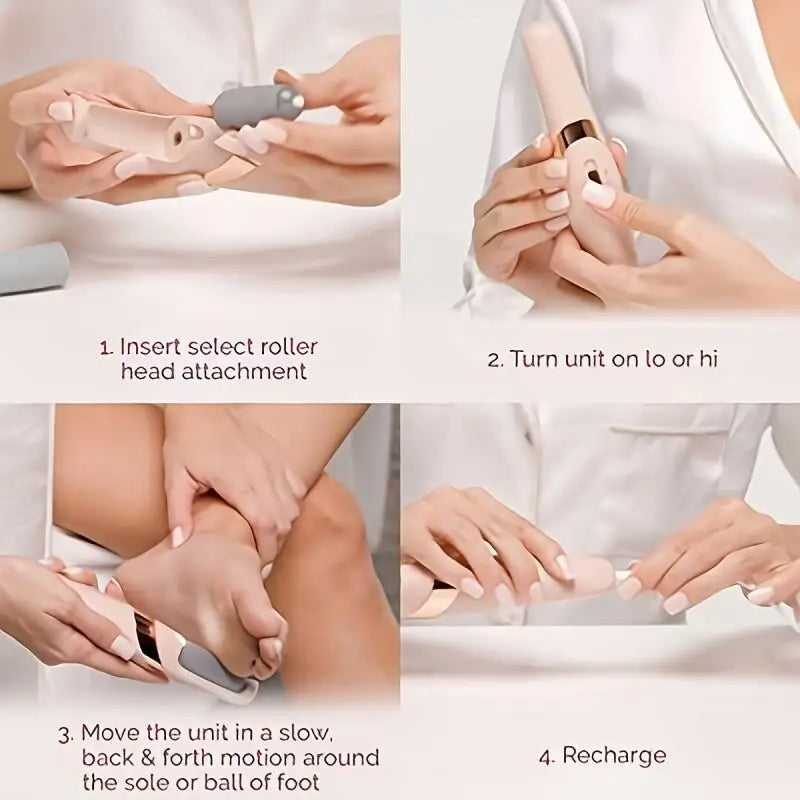 1. Insert select roller head attachment

2. Turn unit on lo or hi

3. Move the unit in a slow, back & forth motion around the sole or ball of foot

4. Recharge