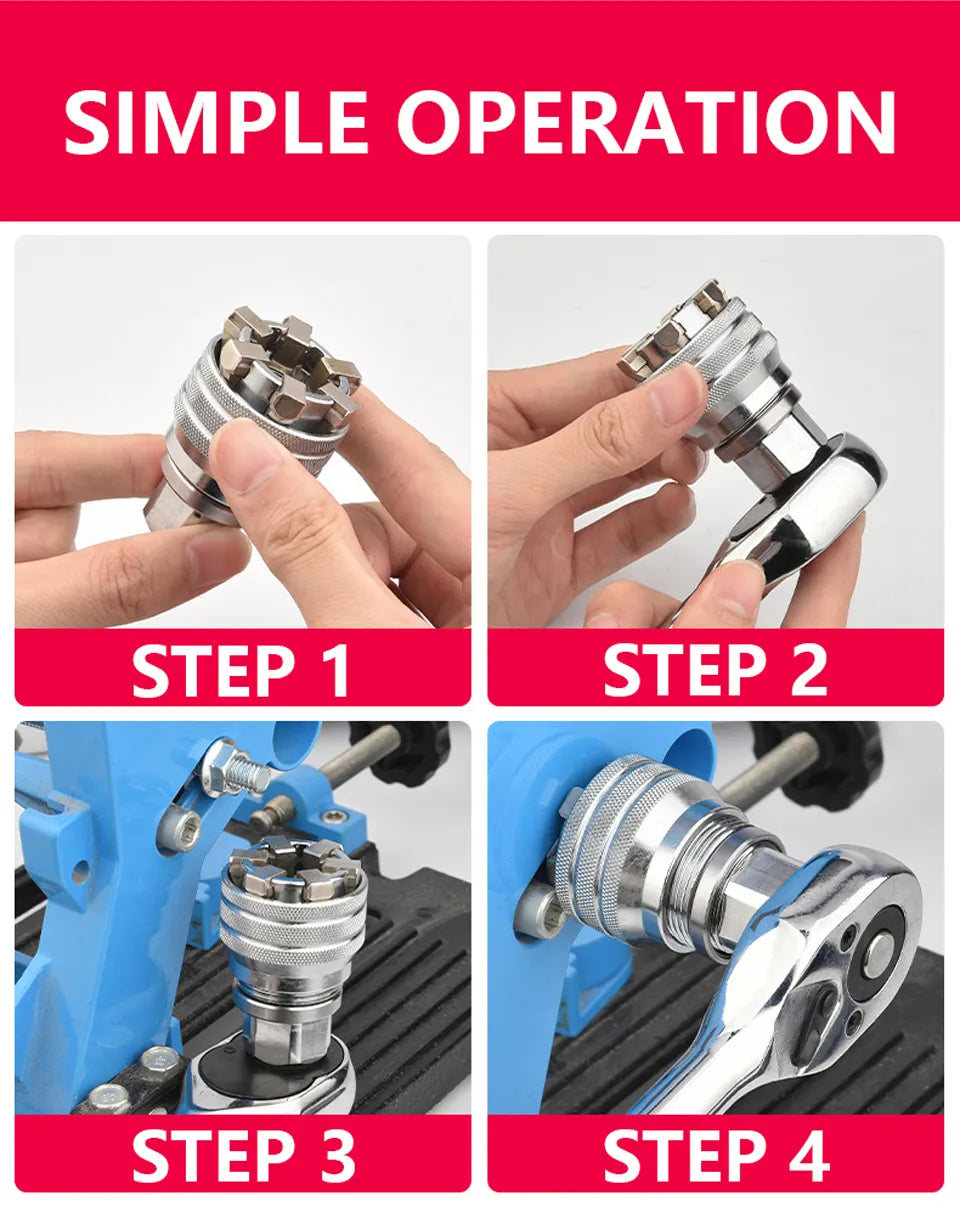 SIMPLE OPERATION

STEP 1

STEP 2

STEP 3

STEP 4