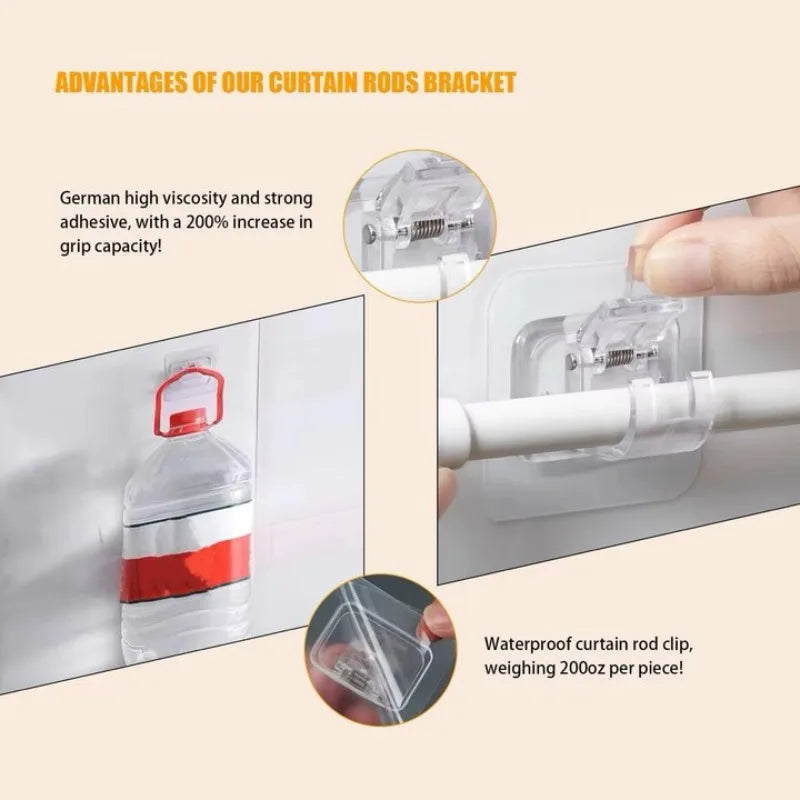 ADVANTAGES OF OUR CURTAIN RODS BRACKET

German high viscosity and strong adhesive, with a 200% increase in grip capacity!

Waterproof curtain rod clip, weighing 200oz per piece!