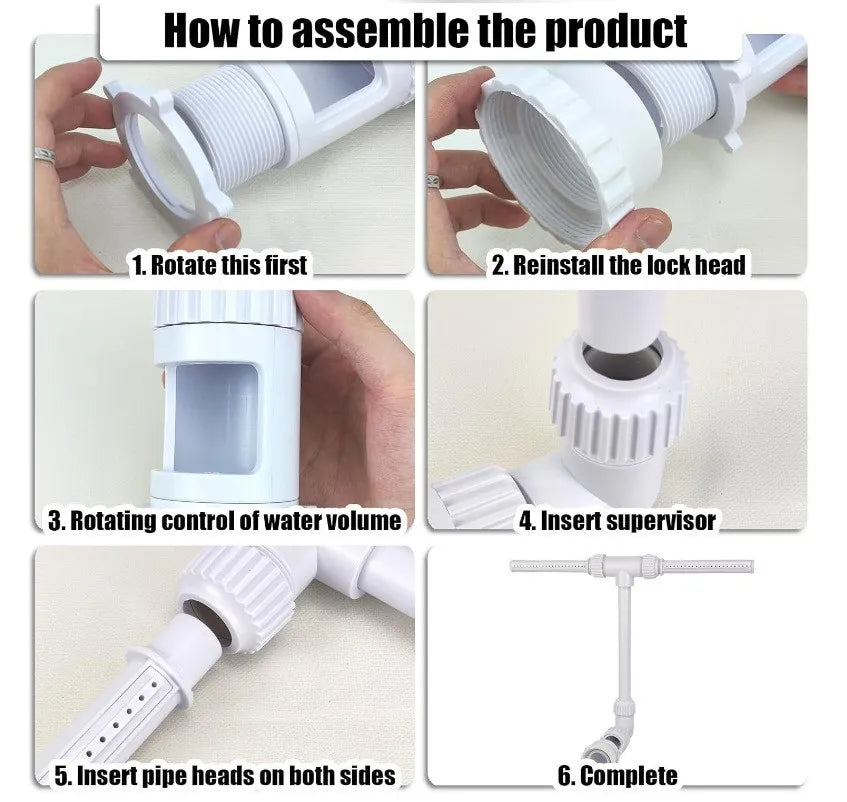 How to assemble the product

1. Rotate this first

2. Reinstall the lock head

3. Rotating control of water volume

4. Insert supervisor

5. Insert pipe heads on both sides

6. Complete