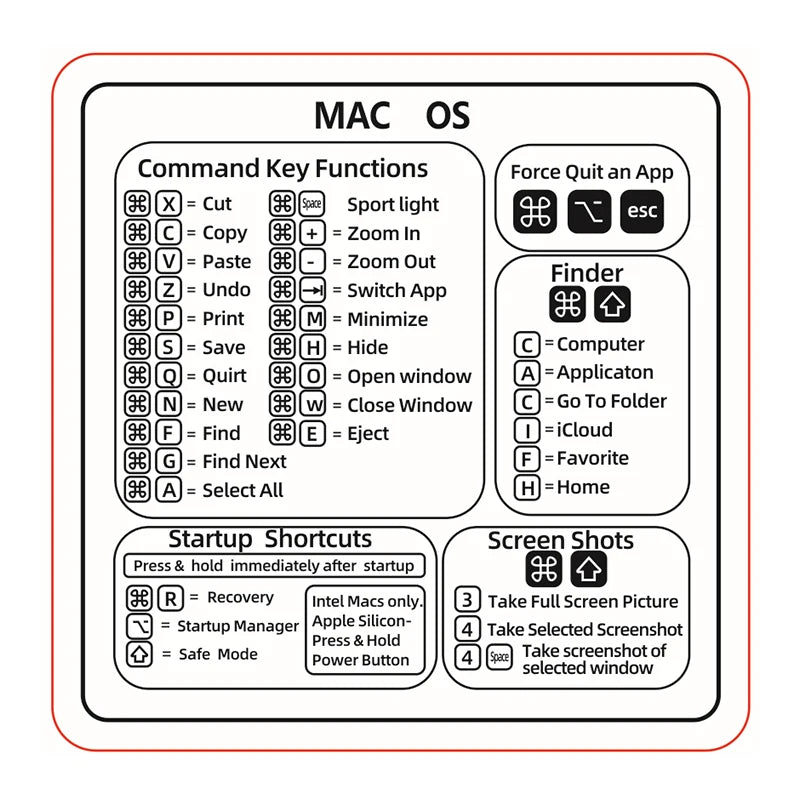 MAC OS

Command Key Functions

⌘ X = Cut
⌘ C = Copy
⌘ V = Paste
⌘ Z = Undo
⌘ P = Print
⌘ S = Save
⌘ Q = Quirt
⌘ N = New
⌘ F = Find
⌘ G = Find Next
⌘ A = Select All

⌘ Space Sport light
⌘ + = Zoom In
⌘ - = Zoom Out
⌘ ⇥ = Switch App
⌘ M = Minimize
⌘ H = Hide
⌘ O = Open window
⌘ W = Close Window
⌘ E = Eject

Force Quit an App
⌘ ⌥ esc

Finder
⌘ ⇧
C = Computer
A = Applicaton
C = Go To Folder
I = iCloud
F = Favorite
H = Home

Startup Shortcuts
Press & hold immediately after startup
⌘ R = Recovery
⌥ = Startup Manager
⇧ = Safe Mode

Intel Macs only. Apple Silicon- Press & Hold Power Button

Screen Shots
⌘ ⇧
3 Take Full Screen Picture
4 Take Selected Screenshot
4 Space Take screenshot of selected window