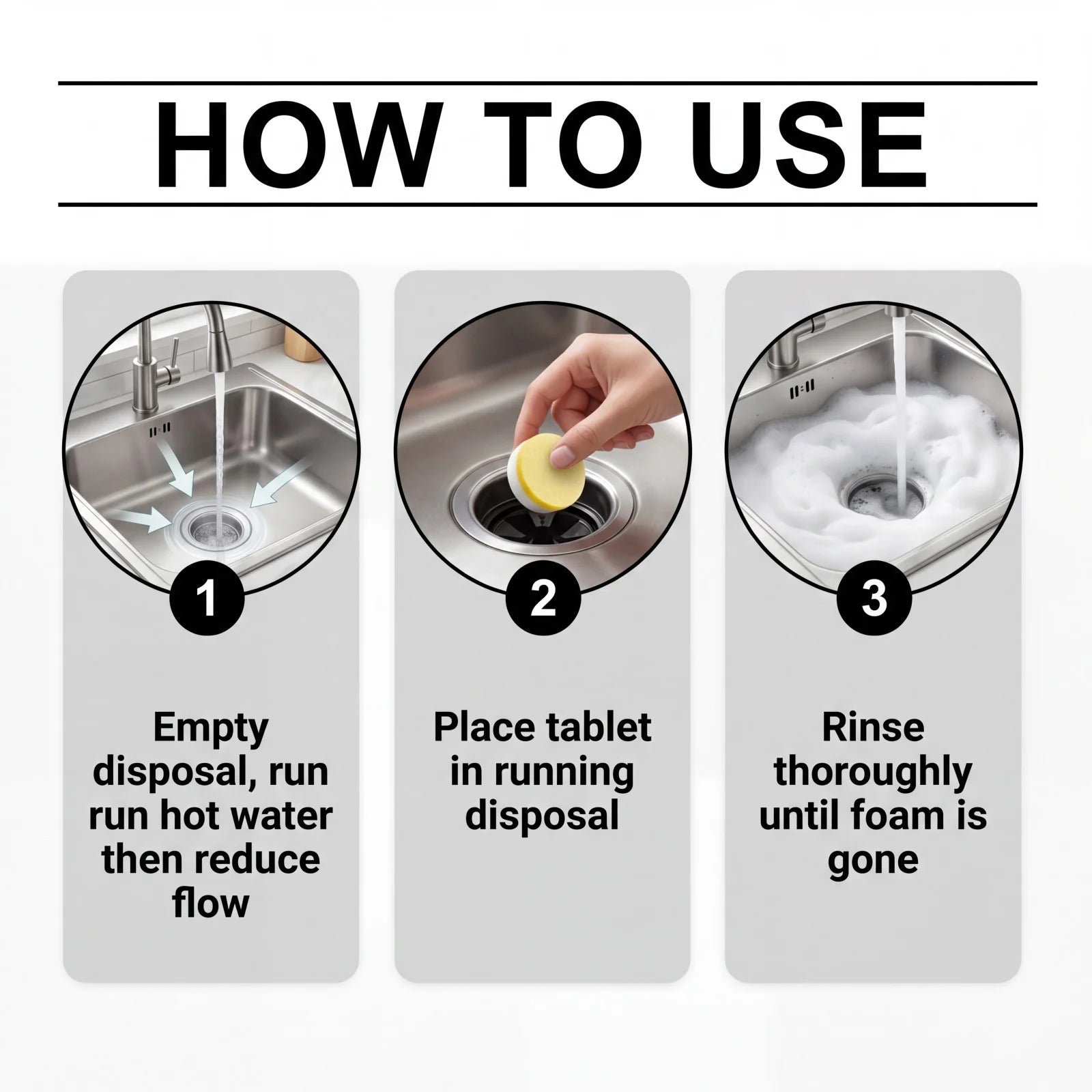 HOW TO USE

1

Empty disposal, run run hot water then reduce flow

2

Place tablet in running disposal

3

Rinse thoroughly until foam is gone