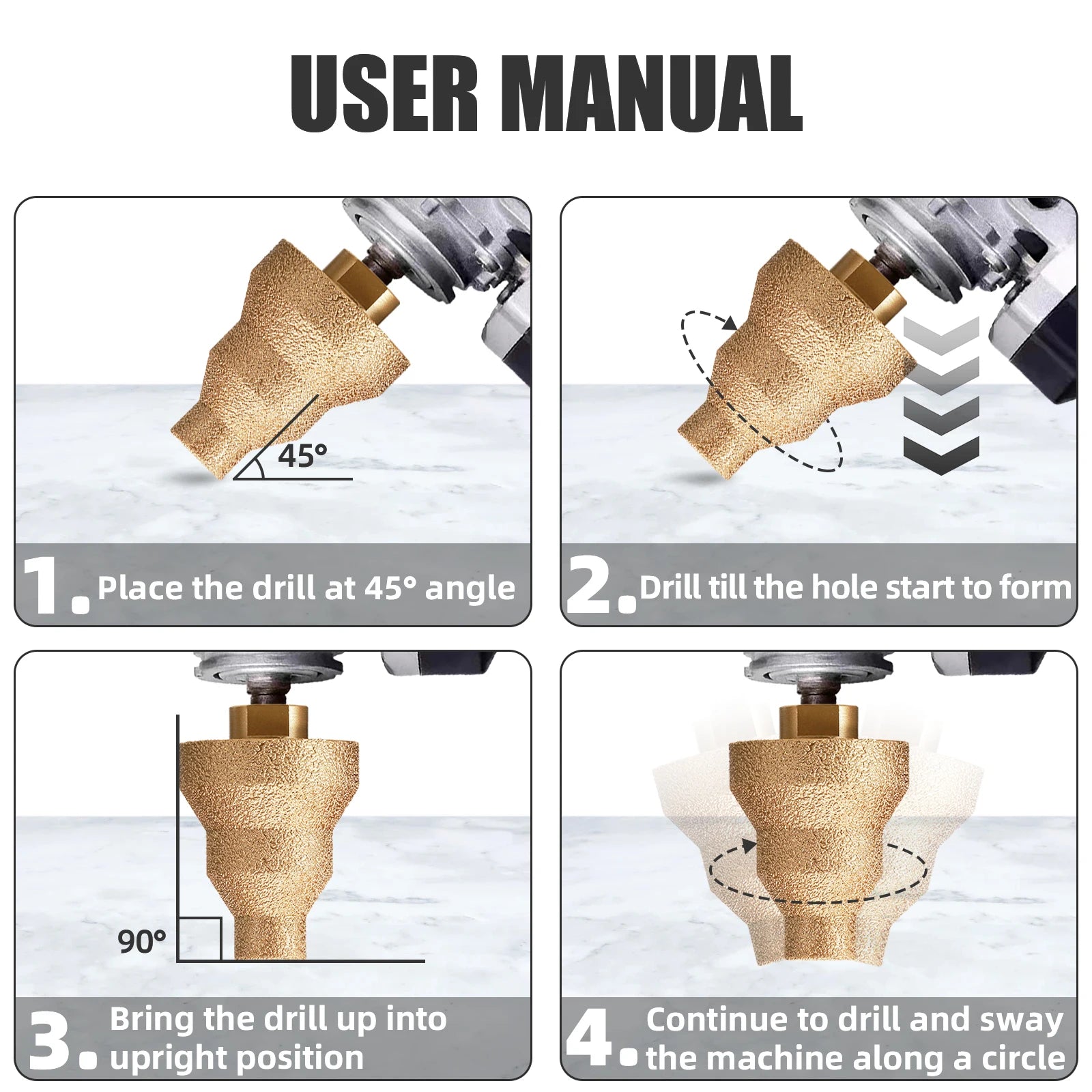 USER MANUAL

45°

1. Place the drill at 45° angle

2. Drill till the hole start to form

90°

3. Bring the drill up into upright position

4. Continue to drill and sway the machine along a circle