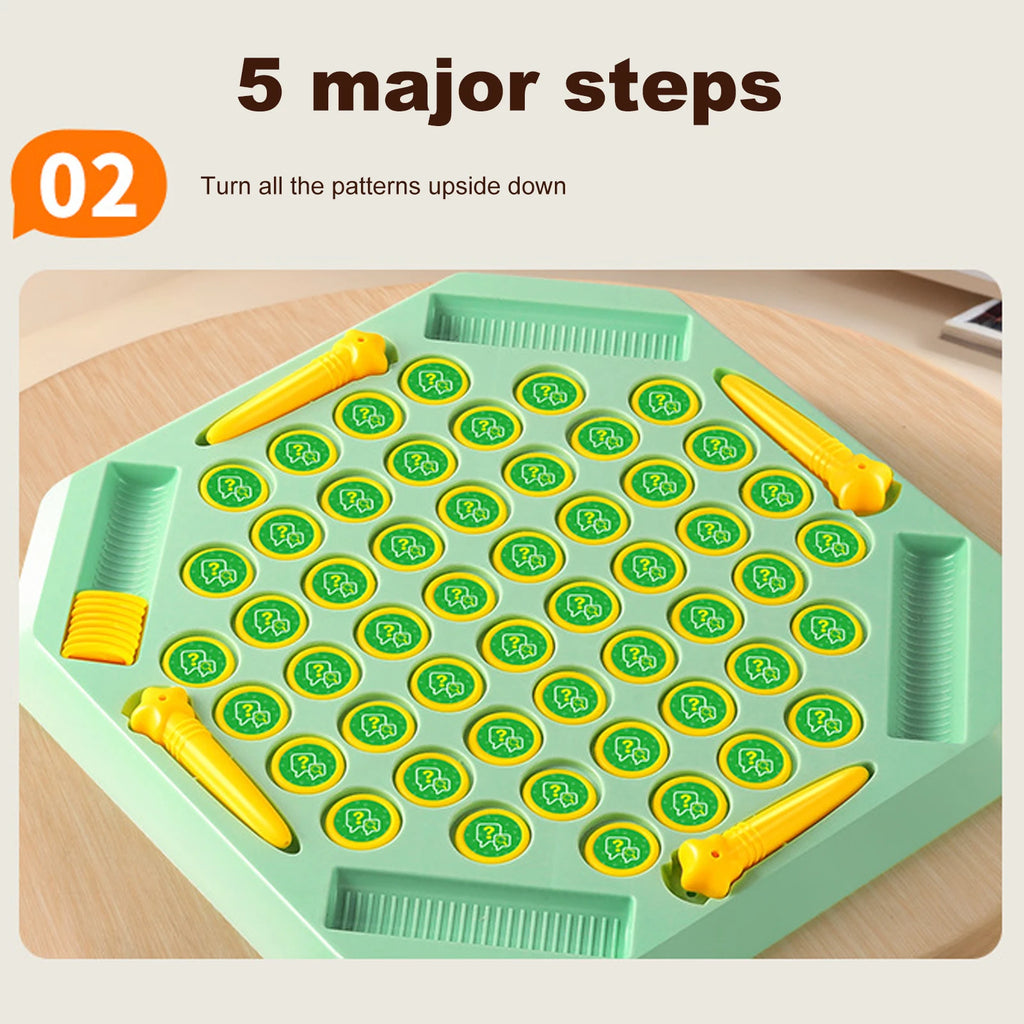 5 major steps

02

Turn all the patterns upside down