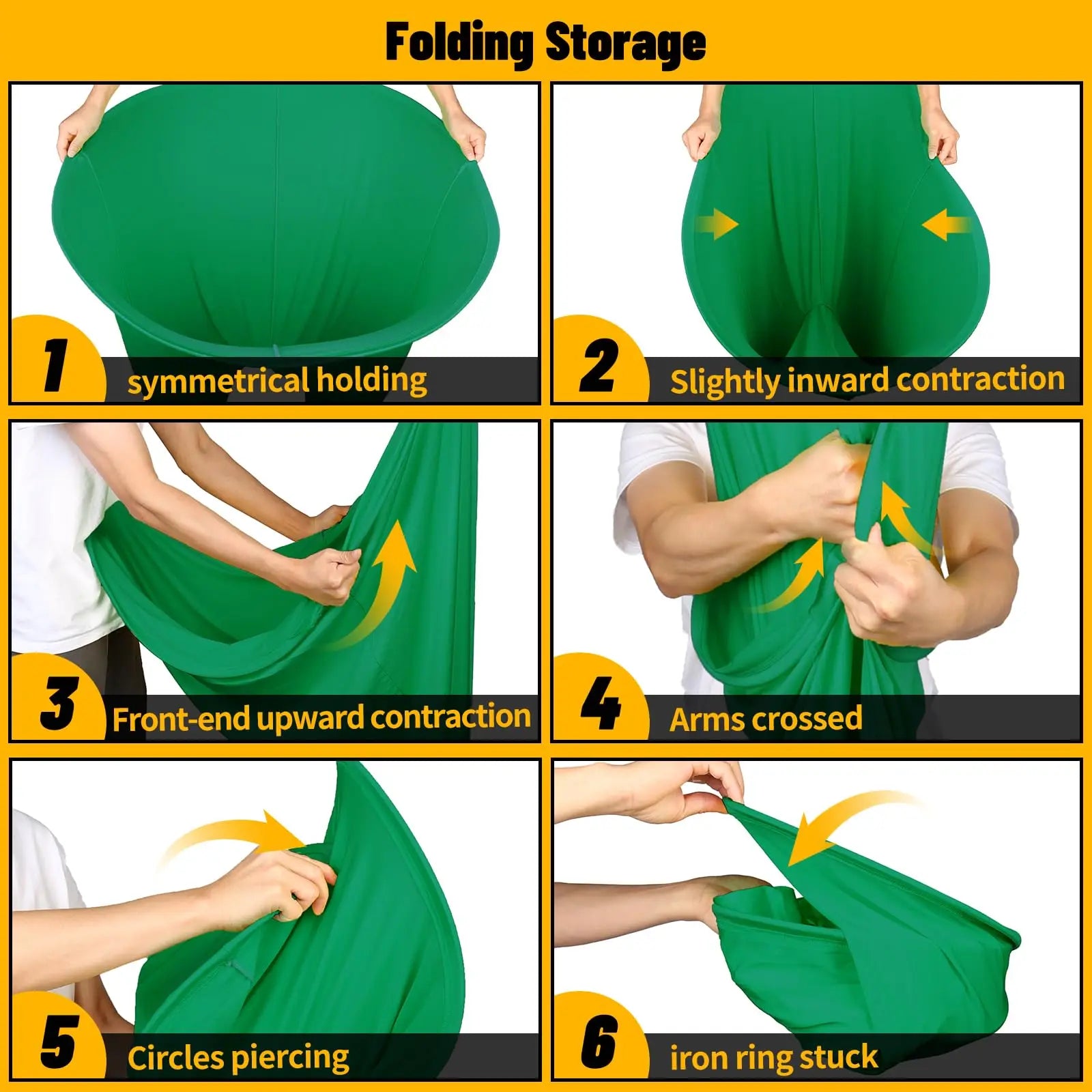 Folding Storage

1 symmetrical holding

2 Slightly inward contraction

3 Front-end upward contraction

4 Arms crossed

5 Circles piercing

6 iron ring stuck