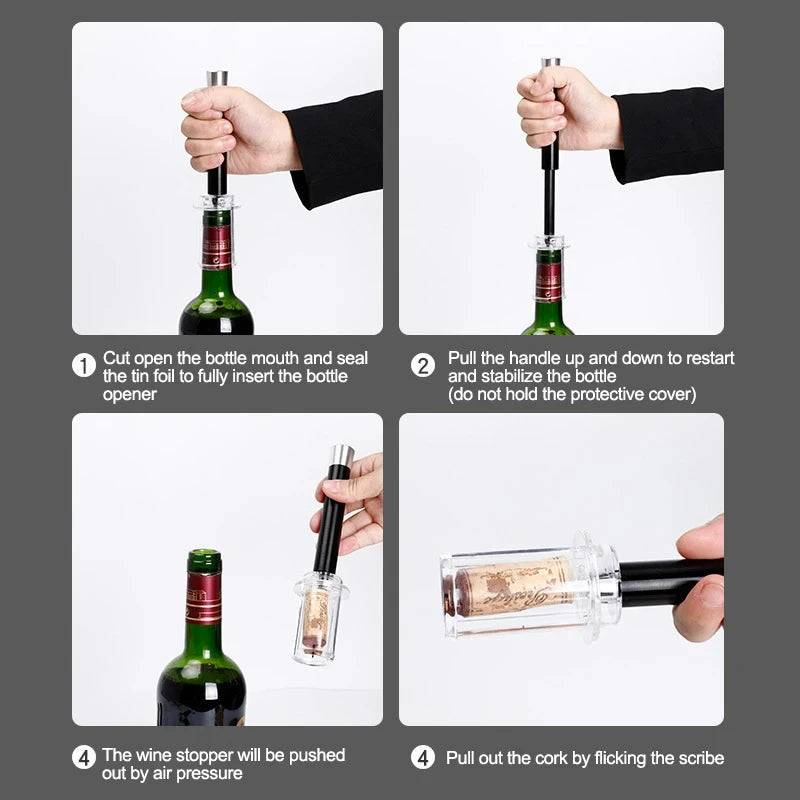 1 Cut open the bottle mouth and seal the tin foil to fully insert the bottle opener

2 Pull the handle up and down to restart and stabilize the bottle (do not hold the protective cover)

4 The wine stopper will be pushed out by air pressure

4 Pull out the cork by flicking the scribe