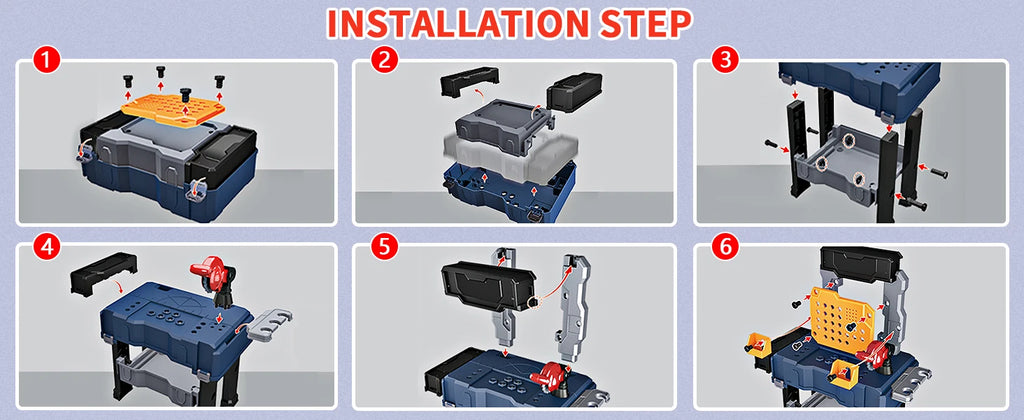 INSTALLATION STEP

1

2

3

4

5

6