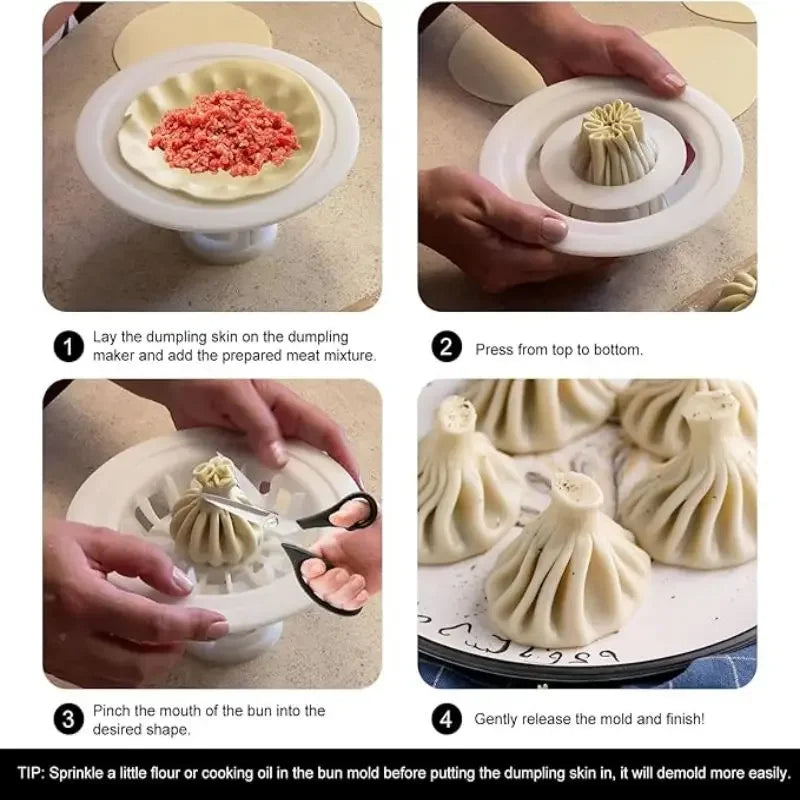 1 Lay the dumpling skin on the dumpling maker and add the prepared meat mixture.

2 Press from top to bottom.

3 Pinch the mouth of the bun into the desired shape.

4 Gently release the mold and finish!

TIP: Sprinkle a little flour or cooking oil in the bun mold before putting the dumpling skin in, it will demold more easily.