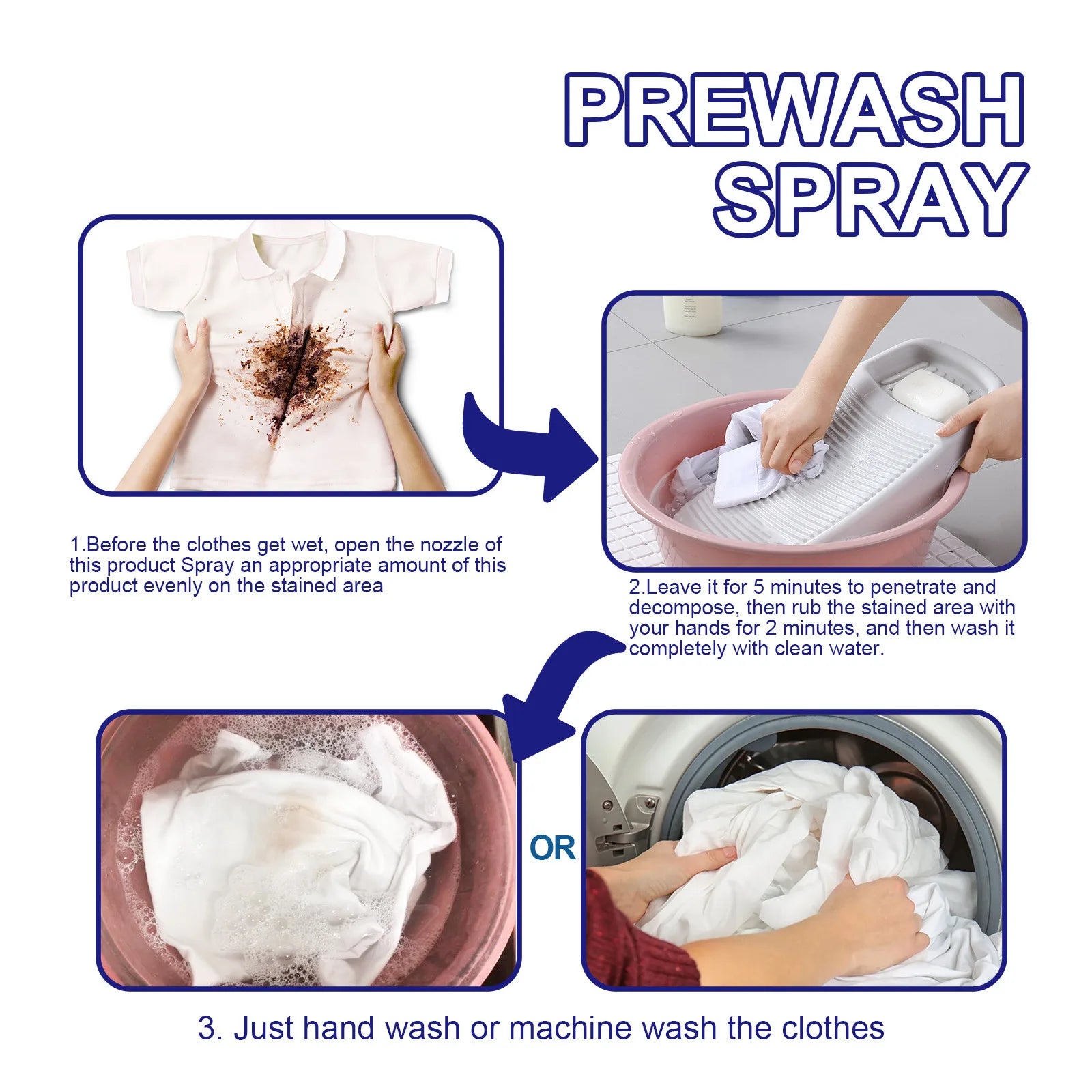 PREWASH SPRAY

1.Before the clothes get wet, open the nozzle of this product Spray an appropriate amount of this product evenly on the stained area

2.Leave it for 5 minutes to penetrate and decompose, then rub the stained area with your hands for 2 minutes, and then wash it completely with clean water.

OR

3. Just hand wash or machine wash the clothes