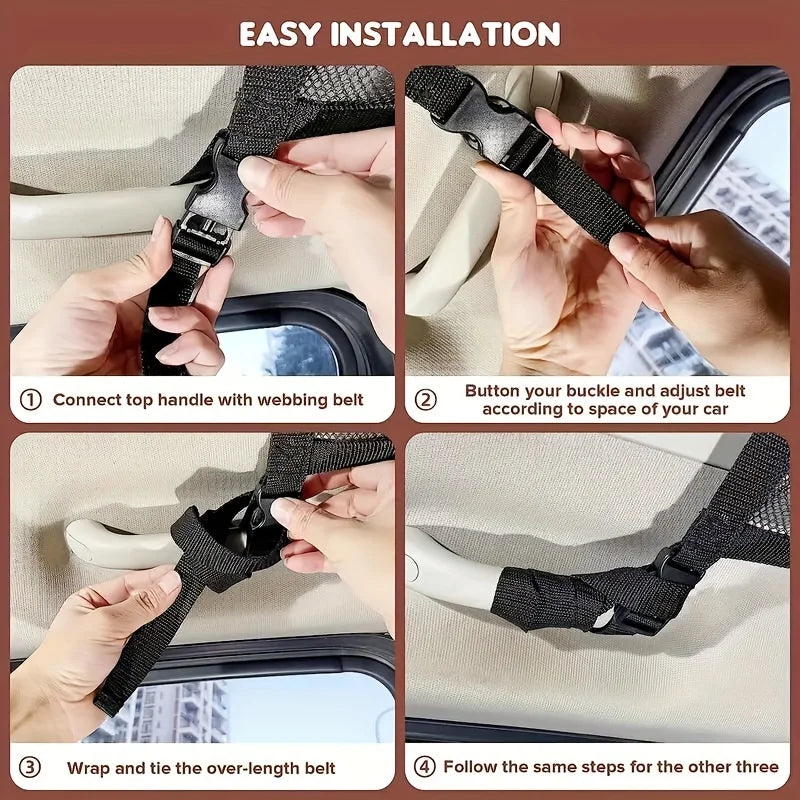 EASY INSTALLATION

① Connect top handle with webbing belt

② Button your buckle and adjust belt according to space of your car

③ Wrap and tie the over-length belt

④ Follow the same steps for the other three