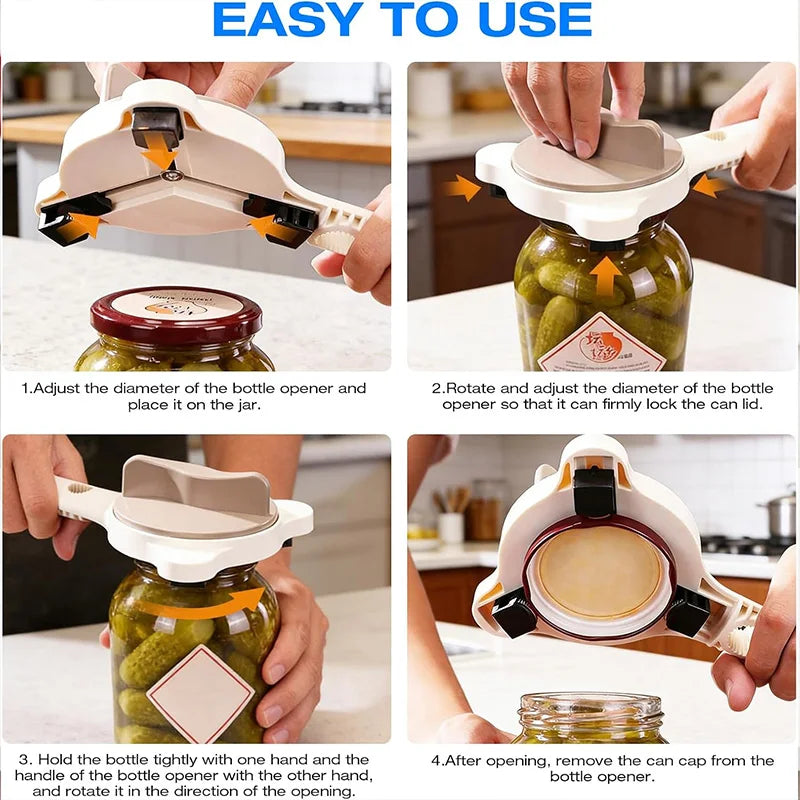 EASY TO USE

1.Adjust the diameter of the bottle opener and place it on the jar.

2.Rotate and adjust the diameter of the bottle opener so that it can firmly lock the can lid.

3. Hold the bottle tightly with one hand and the handle of the bottle opener with the other hand, and rotate it in the direction of the opening.

4.After opening, remove the can cap from the bottle opener.