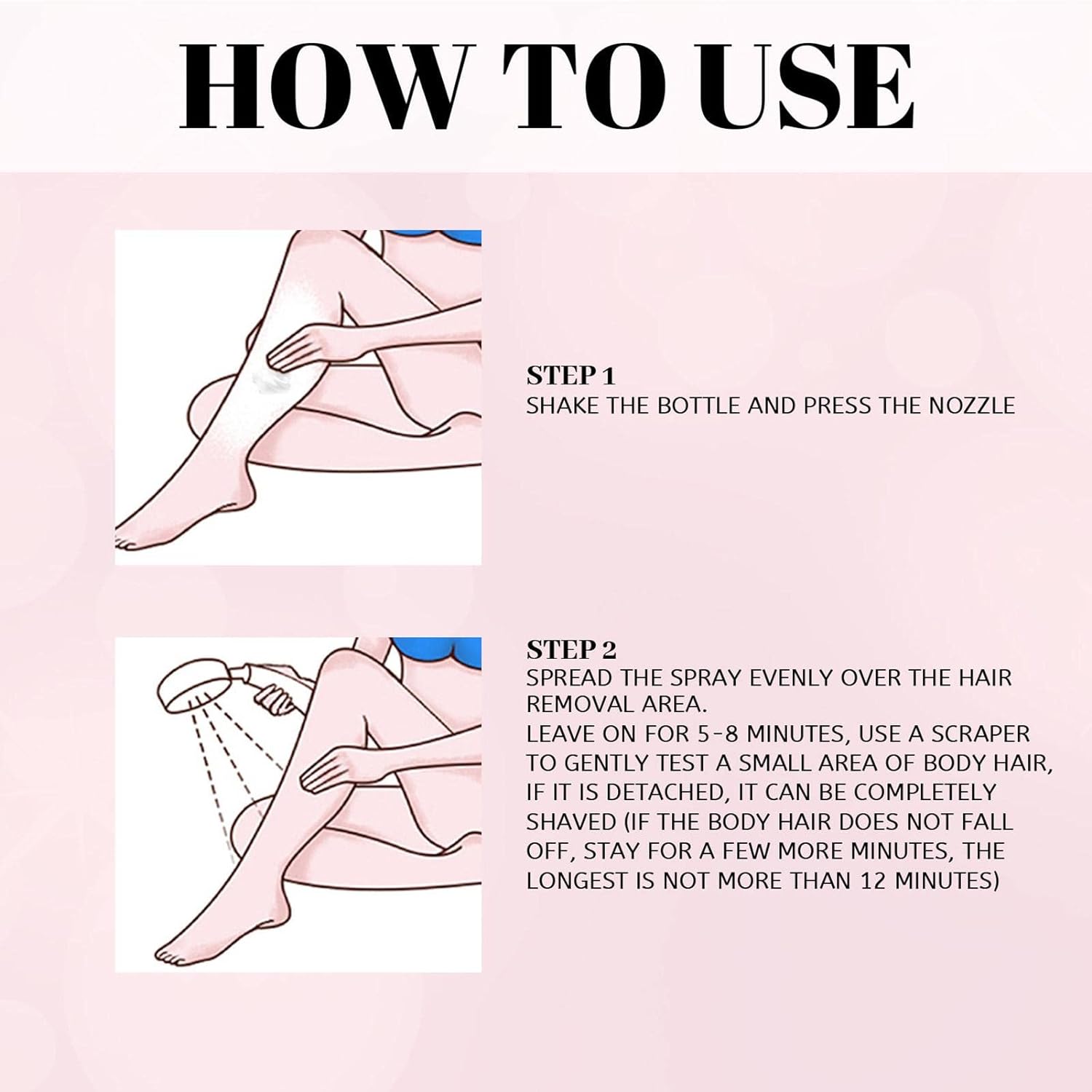 HOW TO USE

STEP 1
SHAKE THE BOTTLE AND PRESS THE NOZZLE

STEP 2
SPREAD THE SPRAY EVENLY OVER THE HAIR REMOVAL AREA.
LEAVE ON FOR 5-8 MINUTES, USE A SCRAPER TO GENTLY TEST A SMALL AREA OF BODY HAIR, IF IT IS DETACHED, IT CAN BE COMPLETELY SHAVED (IF THE BODY HAIR DOES NOT FALL OFF, STAY FOR A FEW MORE MINUTES, THE LONGEST IS NOT MORE THAN 12 MINUTES)