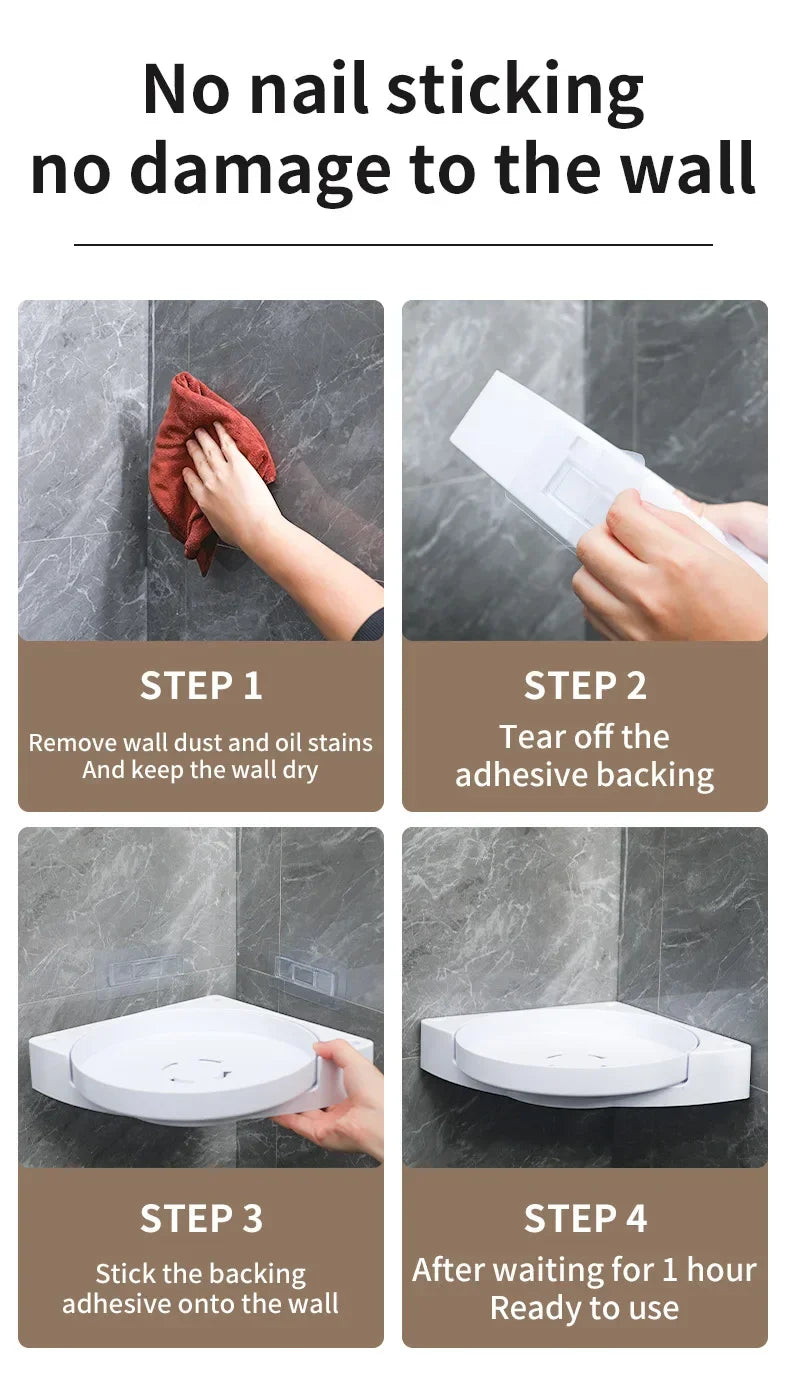 No nail sticking
no damage to the wall

STEP 1
Remove wall dust and oil stains
And keep the wall dry

STEP 2
Tear off the
adhesive backing

STEP 3
Stick the backing
adhesive onto the wall

STEP 4
After waiting for 1 hour
Ready to use