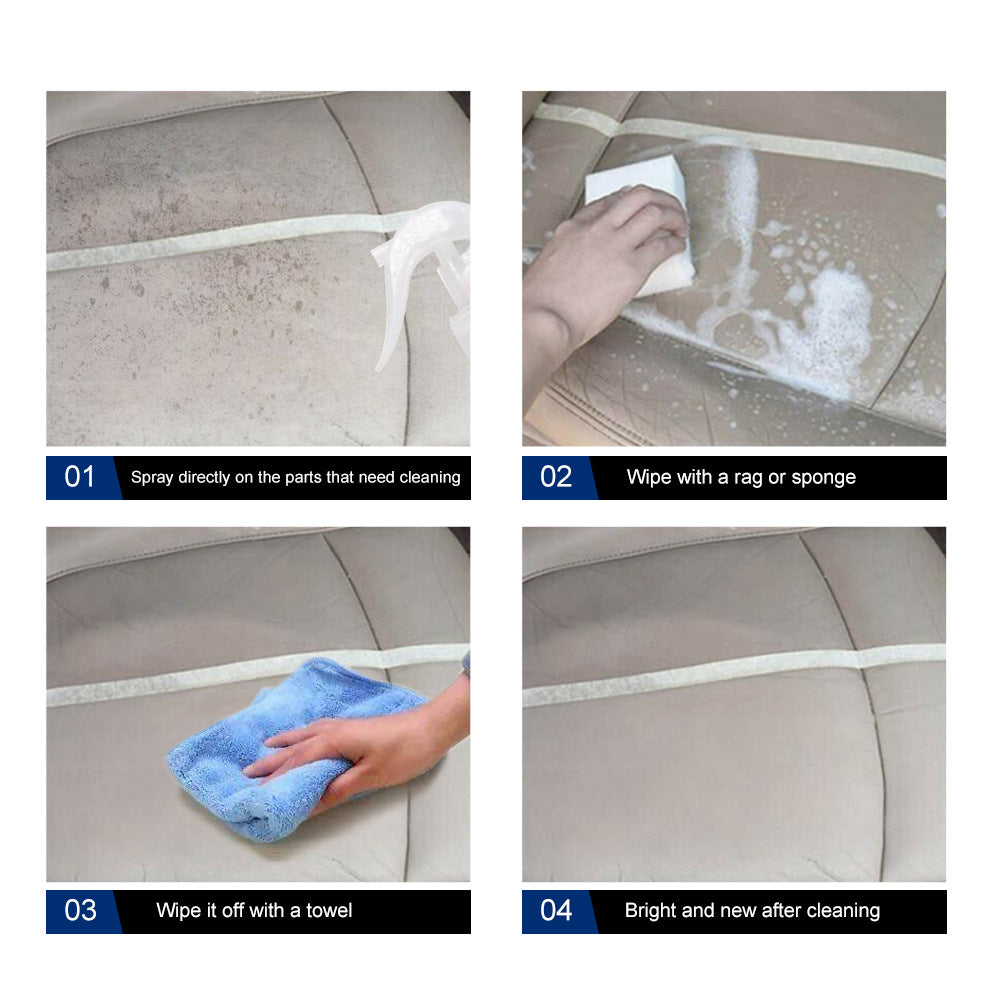 01 Spray directly on the parts that need cleaning

02 Wipe with a rag or sponge

03 Wipe it off with a towel

04 Bright and new after cleaning