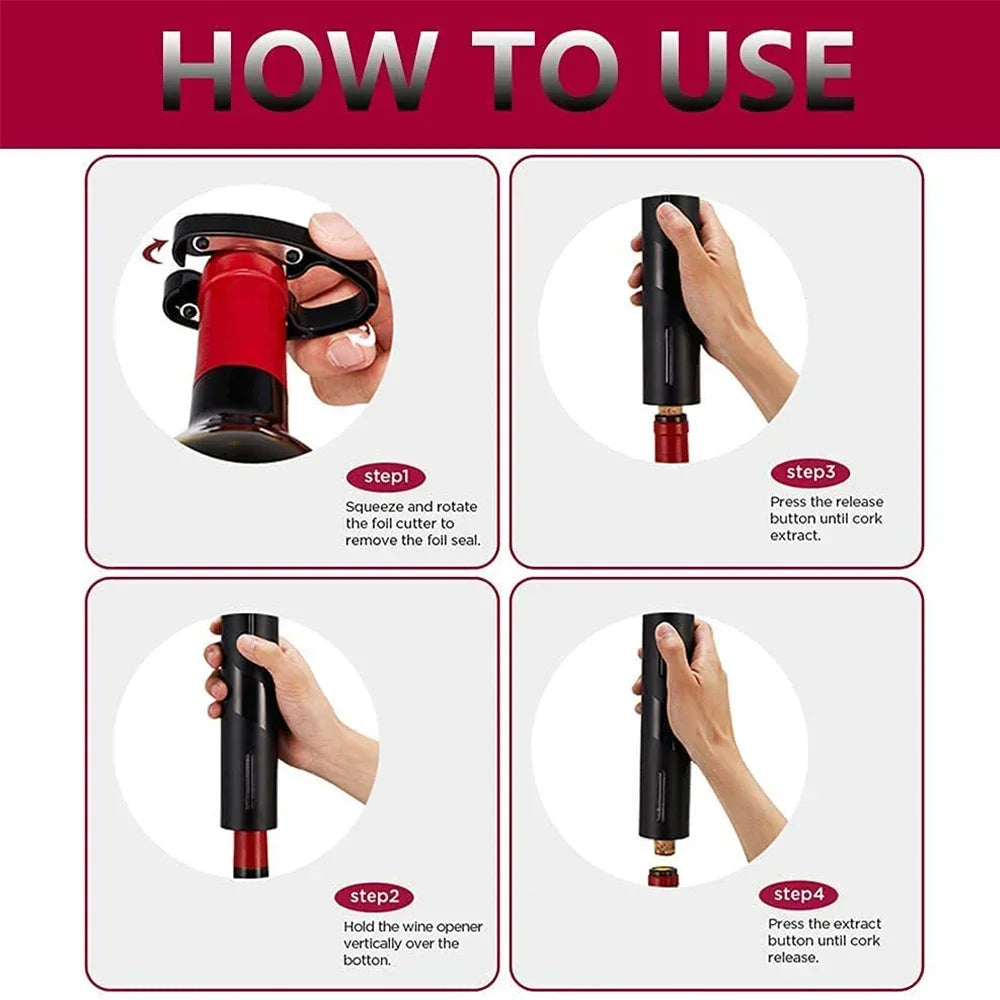 HOW TO USE

step1

Squeeze and rotate the foil cutter to remove the foil seal.

step3

Press the release button until cork extract.

step2

Hold the wine opener vertically over the botton.

step4

Press the extract button until cork release.