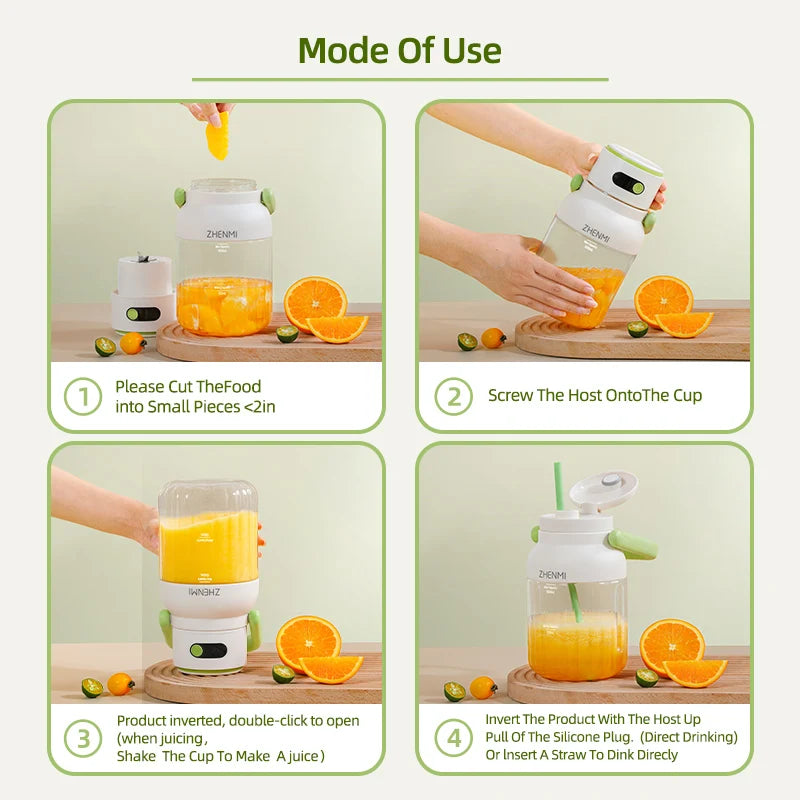 Mode Of Use

ZHENMI

1 Please Cut TheFood into Small Pieces <2in

ZHENMI

2 Screw The Host OntoThe Cup

ZHENMI

3 Product inverted, double-click to open (when juicing, Shake The Cup To Make A juice)

ZHENMI

4 Invert The Product With The Host Up Pull Of The Silicone Plug. (Direct Drinking) Or Insert A Straw To Dink Direcly