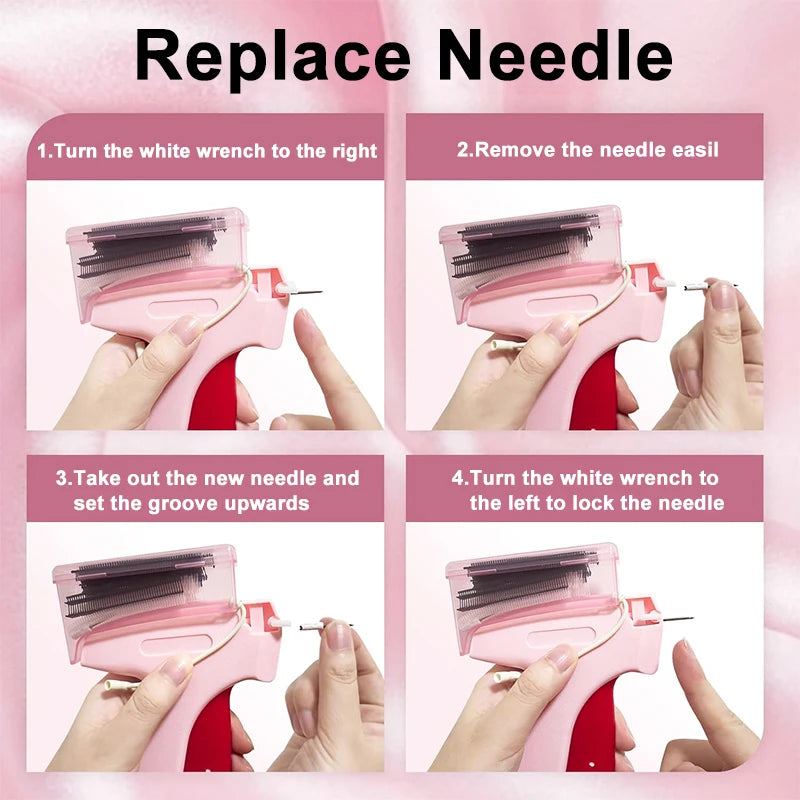 Replace Needle

1.Turn the white wrench to the right

2.Remove the needle easil

3.Take out the new needle and set the groove upwards

4.Turn the white wrench to the left to lock the needle