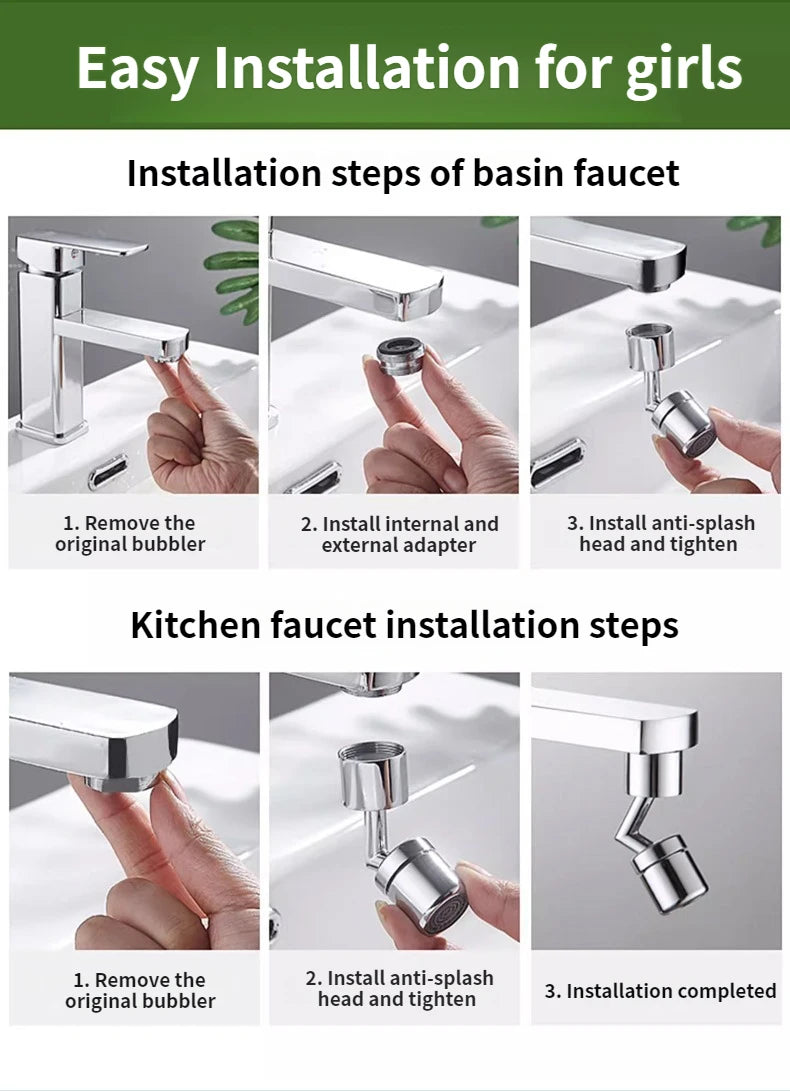 Easy Installation for girls

Installation steps of basin faucet

1. Remove the original bubbler

2. Install internal and external adapter

3. Install anti-splash head and tighten

Kitchen faucet installation steps

1. Remove the original bubbler

2. Install anti-splash head and tighten

3. Installation completed