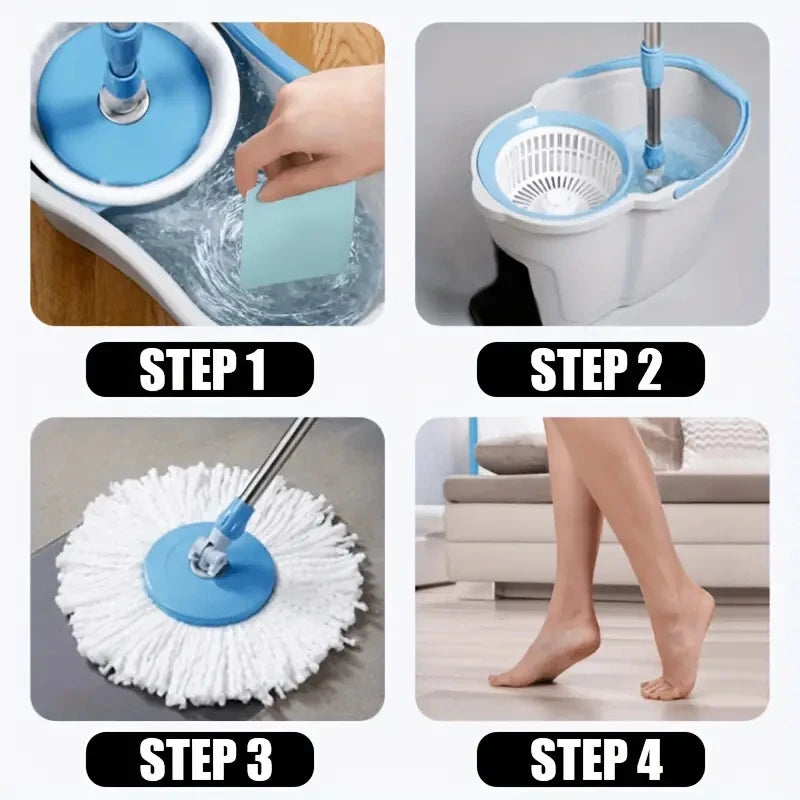 STEP 1

STEP 2

STEP 3

STEP 4