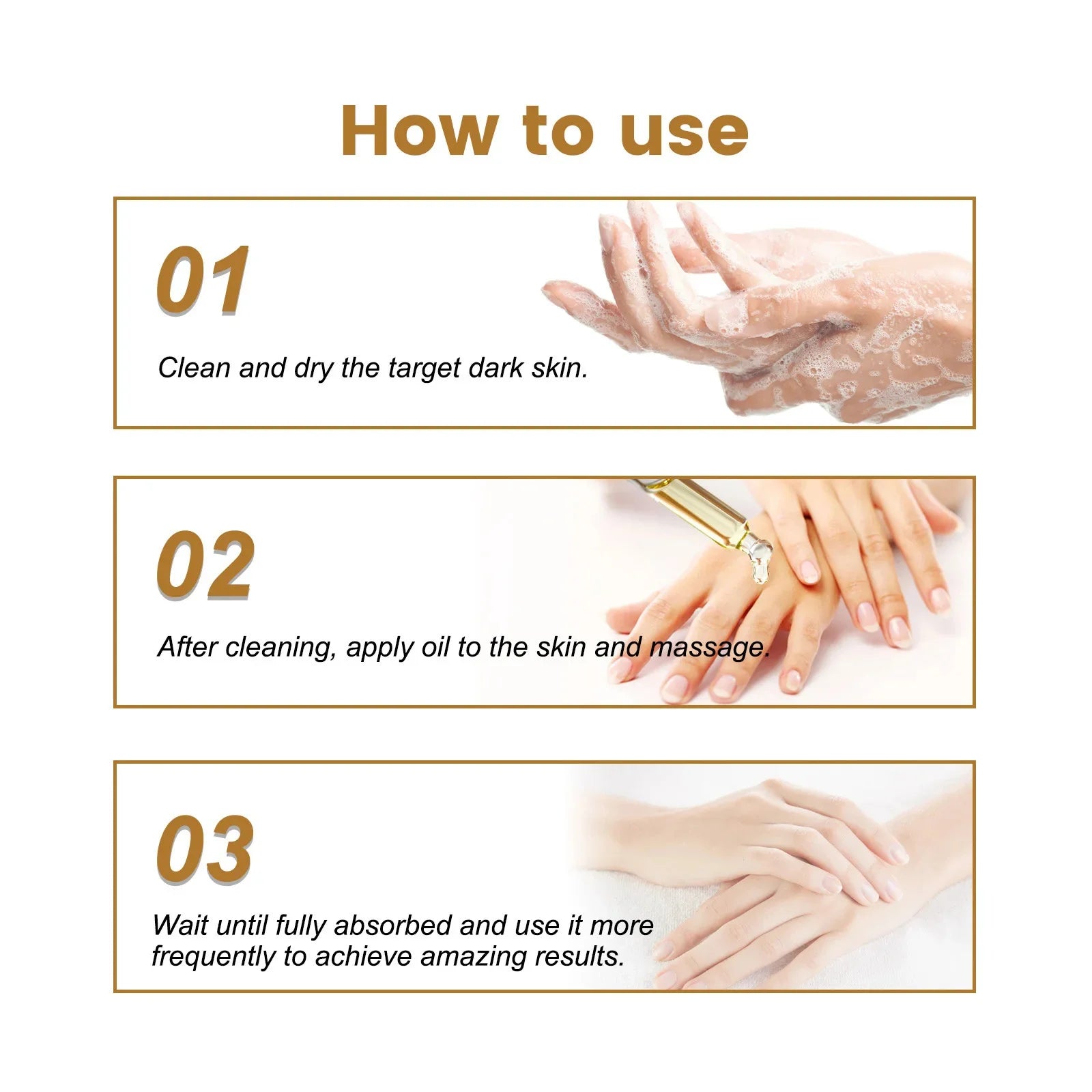 How to use

01

Clean and dry the target dark skin.

02

After cleaning, apply oil to the skin and massage.

03

Wait until fully absorbed and use it more frequently to achieve amazing results.