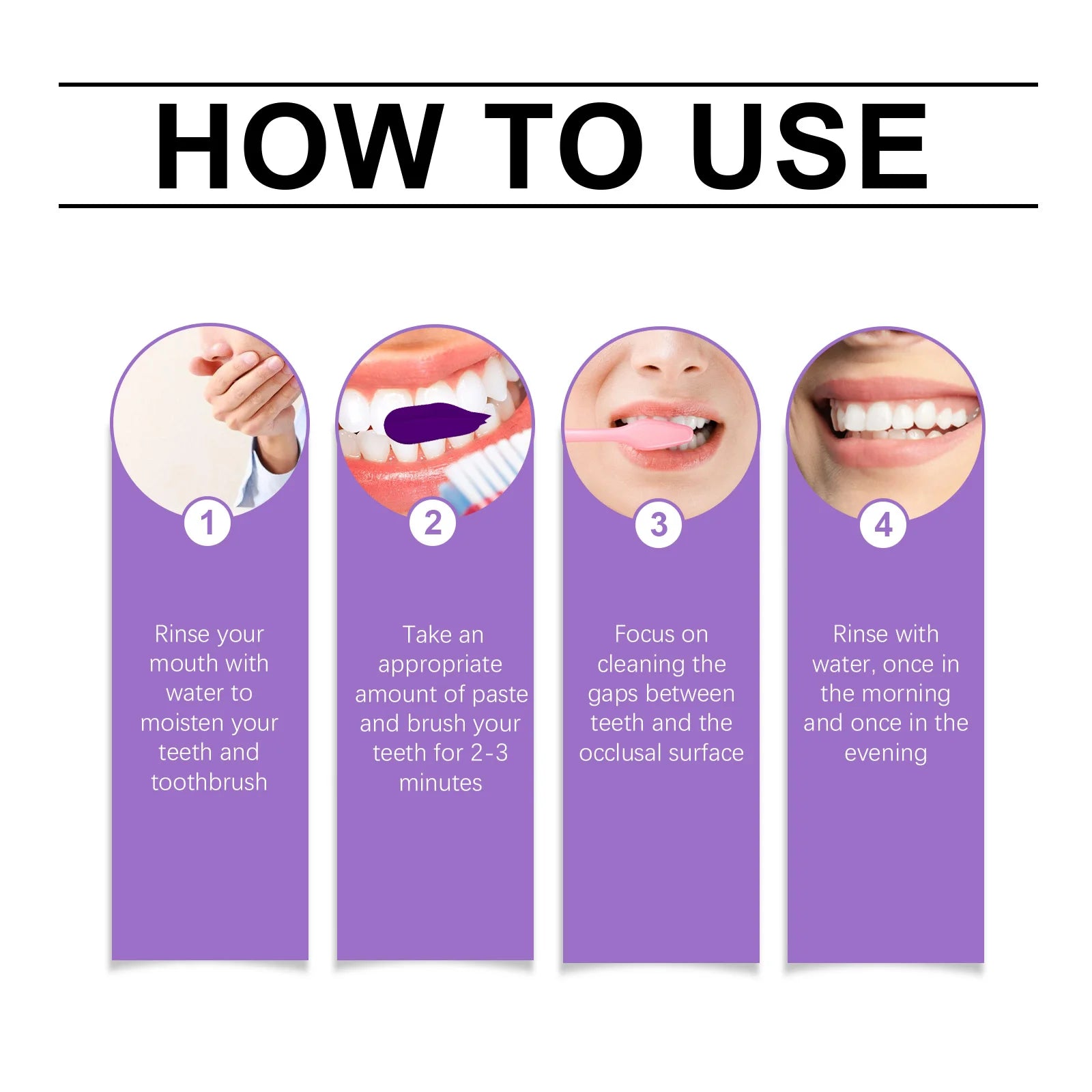 HOW TO USE

1

Rinse your mouth with water to moisten your teeth and toothbrush

2

Take an appropriate amount of paste and brush your teeth for 2-3 minutes

3

Focus on cleaning the gaps between teeth and the occlusal surface

4

Rinse with water, once in the morning and once in the evening