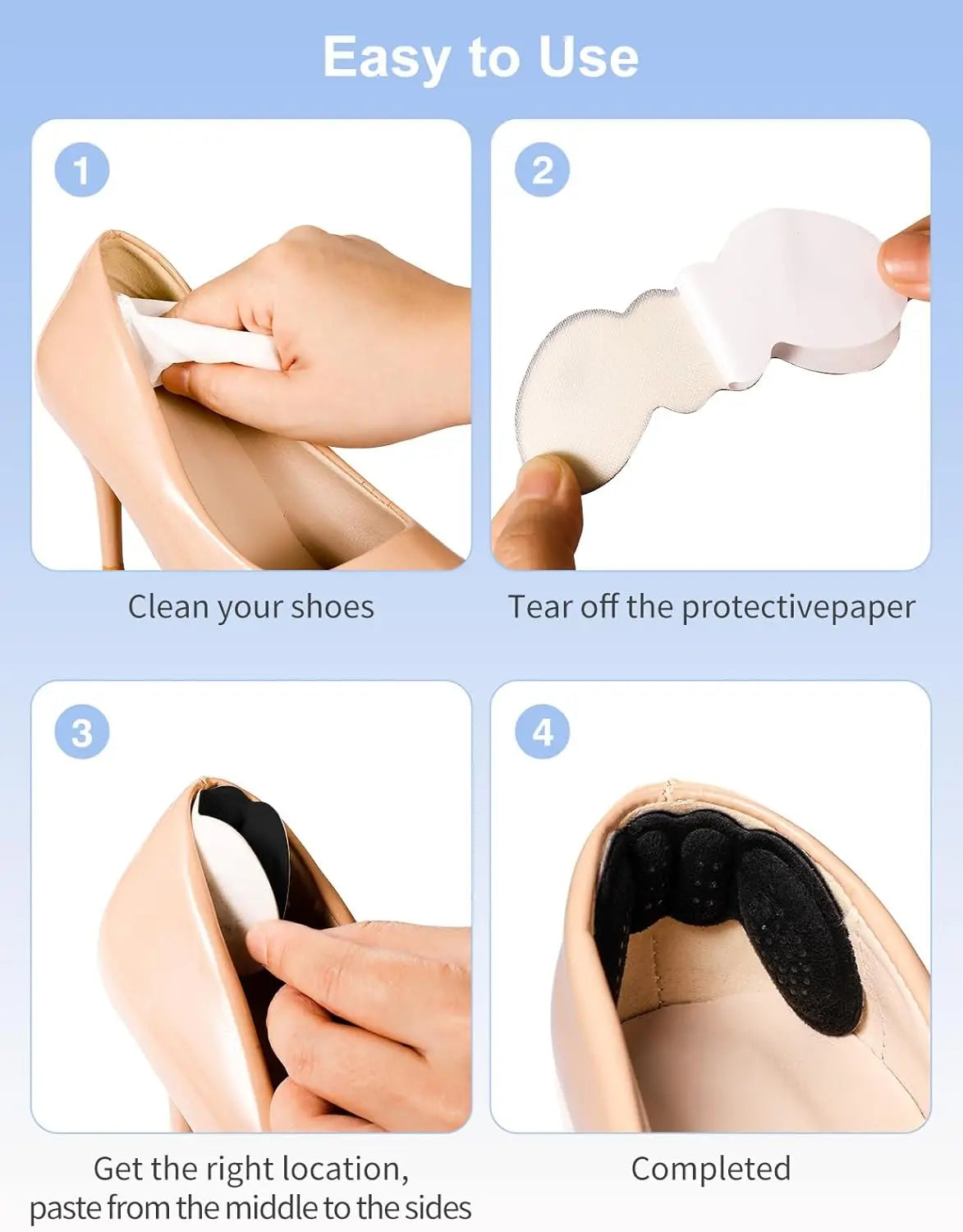 Easy to Use

1

Clean your shoes

2

Tear off the protectivepaper

3

Get the right location, paste from the middle to the sides

4

Completed