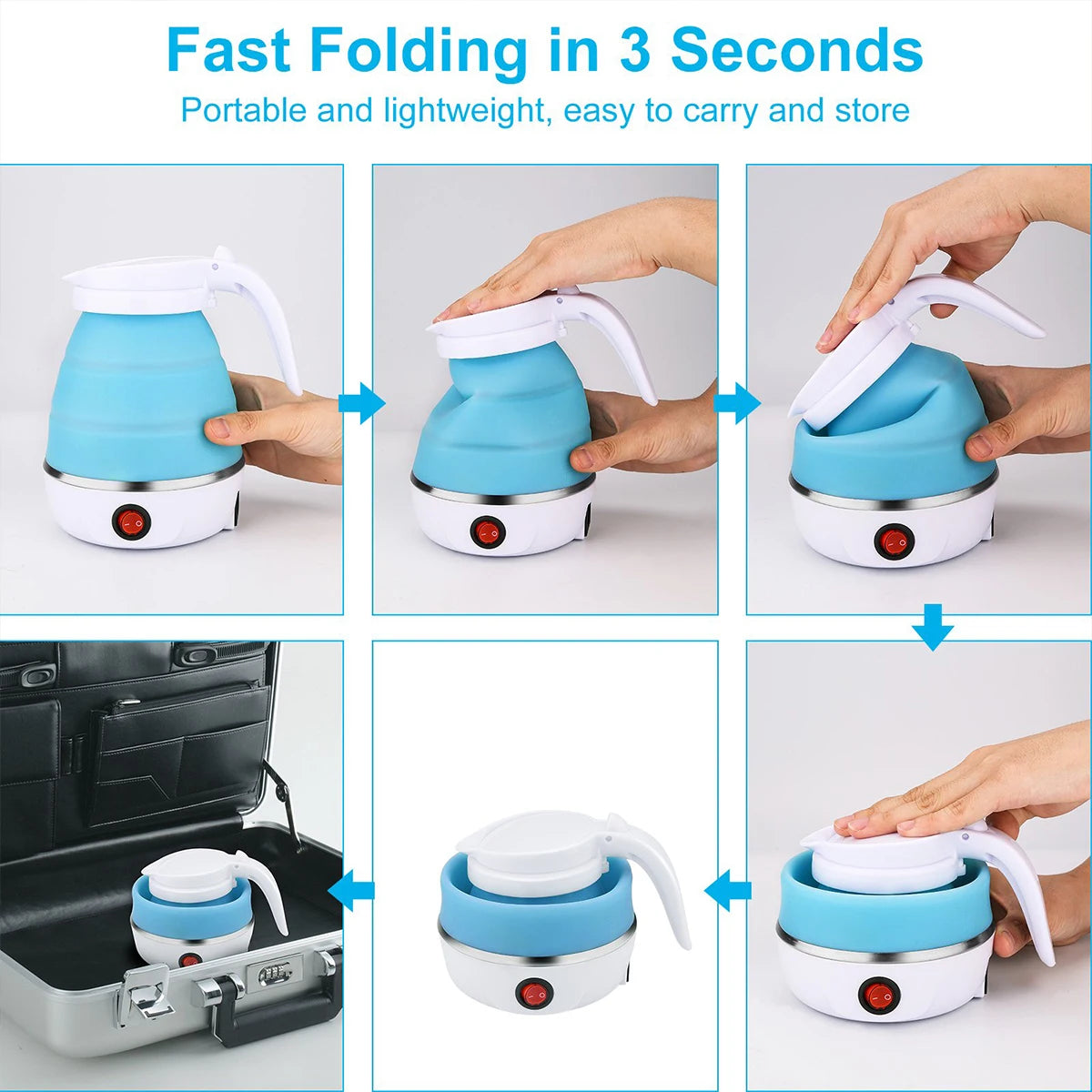 Fast Folding in 3 Seconds

Portable and lightweight, easy to carry and store