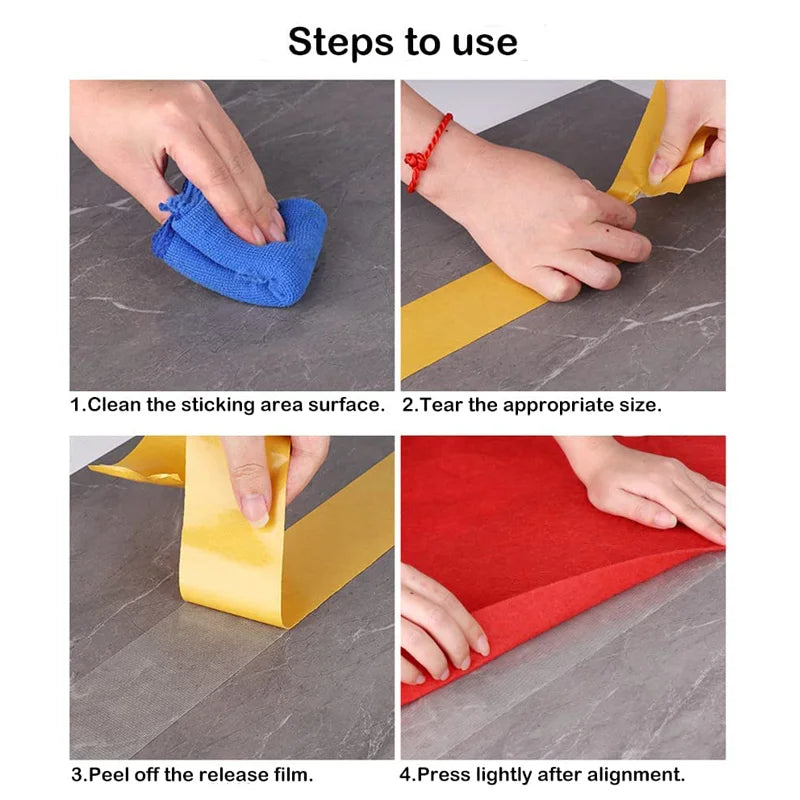 Steps to use

1.Clean the sticking area surface.

2.Tear the appropriate size.

3.Peel off the release film.

4.Press lightly after alignment.