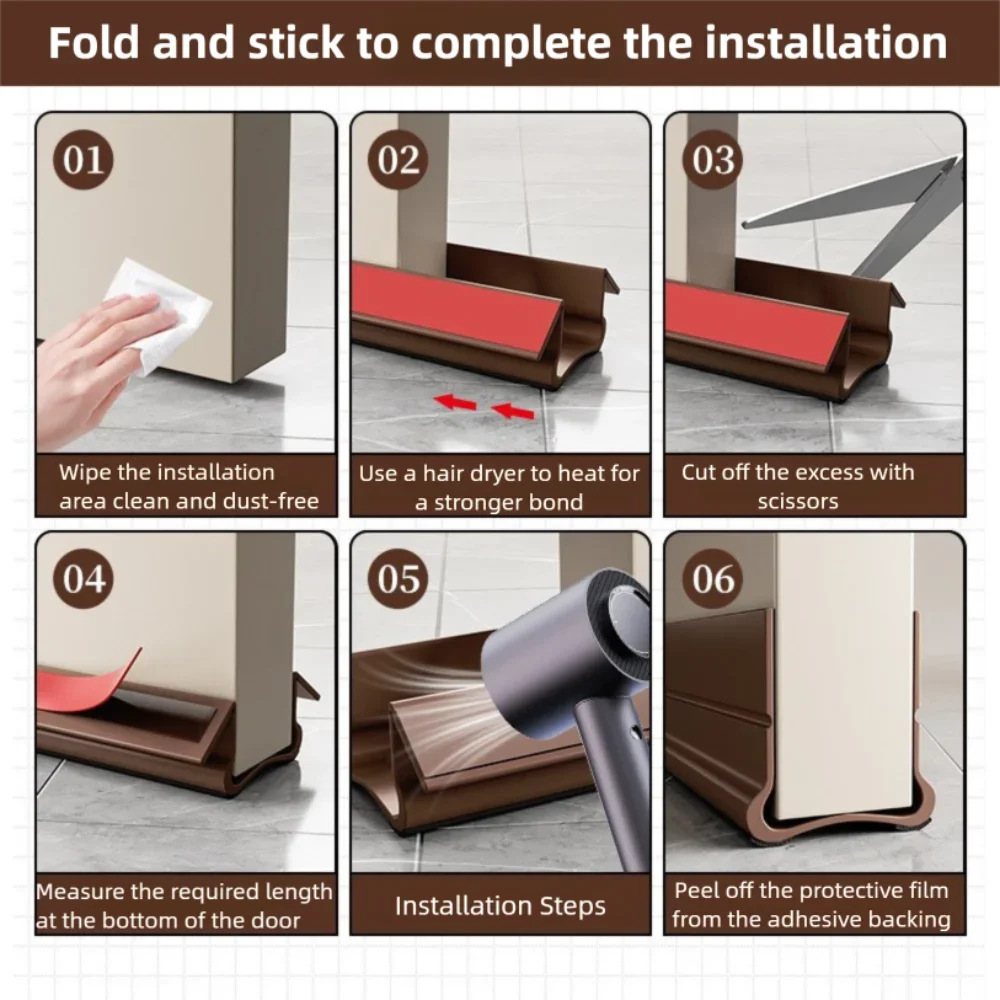 Fold and stick to complete the installation

01

Wipe the installation area clean and dust-free

02

Use a hair dryer to heat for a stronger bond

03

Cut off the excess with scissors

04

Measure the required length at the bottom of the door

05

Installation Steps

06

Peel off the protective film from the adhesive backing