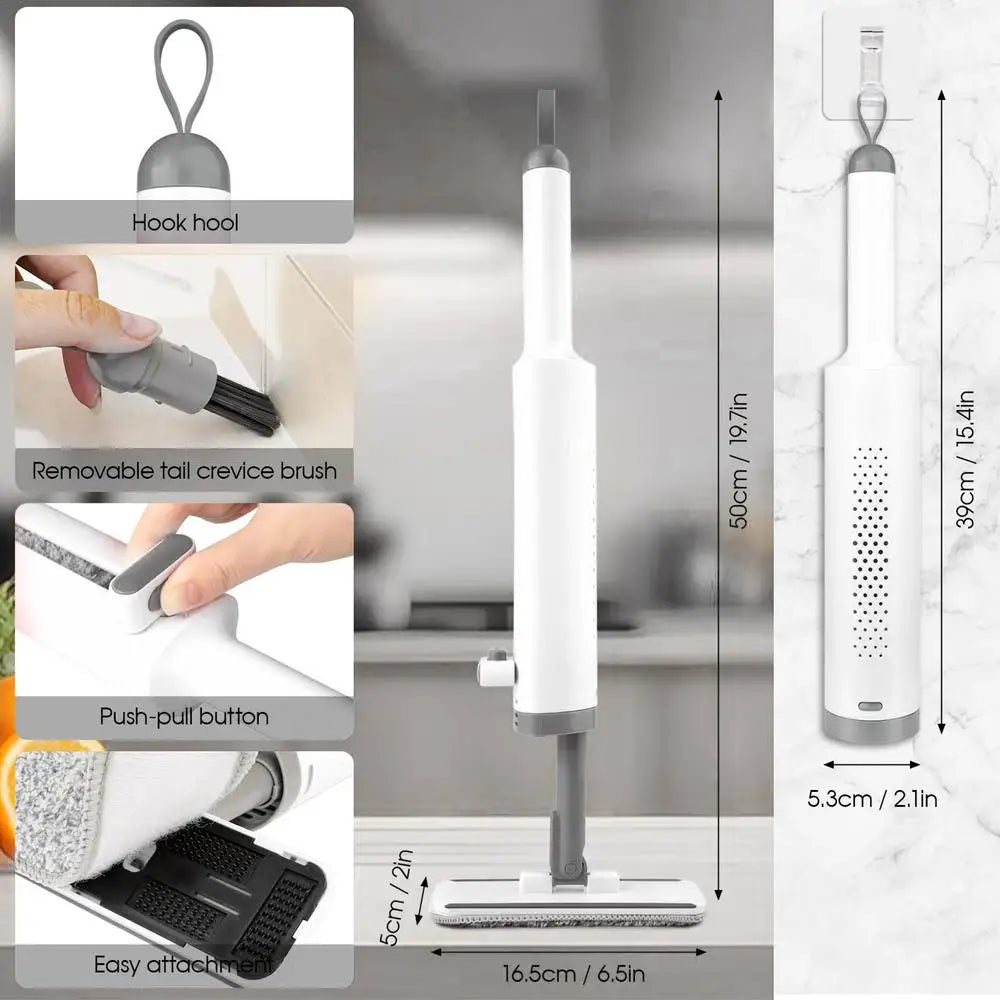 Hook hool

Removable tail crevice brush

Push-pull button

Easy attachment

50cm / 19.7in

5cm / 2in

16.5cm / 6.5in

39cm / 15.4in

5.3cm / 2.1in