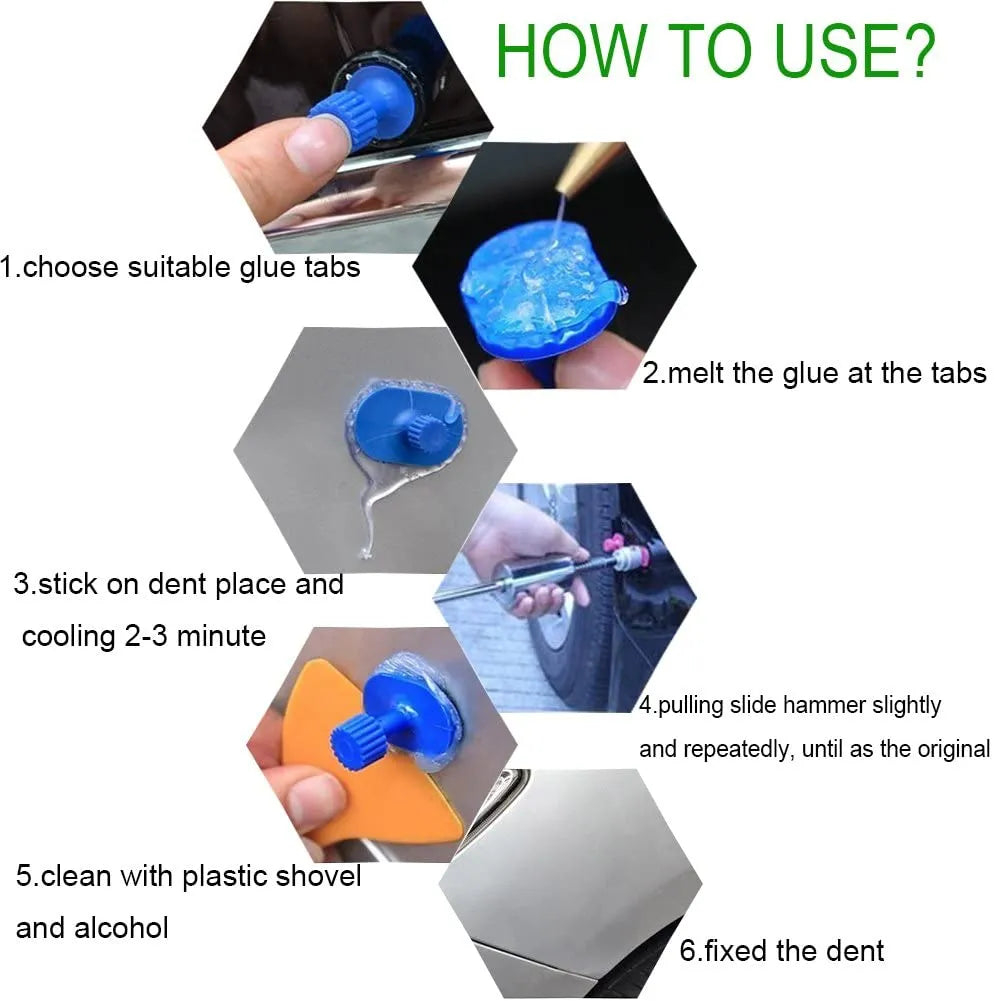 HOW TO USE?

1.choose suitable glue tabs

2.melt the glue at the tabs

3.stick on dent place and cooling 2-3 minute

4.pulling slide hammer slightly and repeatedly, until as the original

5.clean with plastic shovel and alcohol

6.fixed the dent