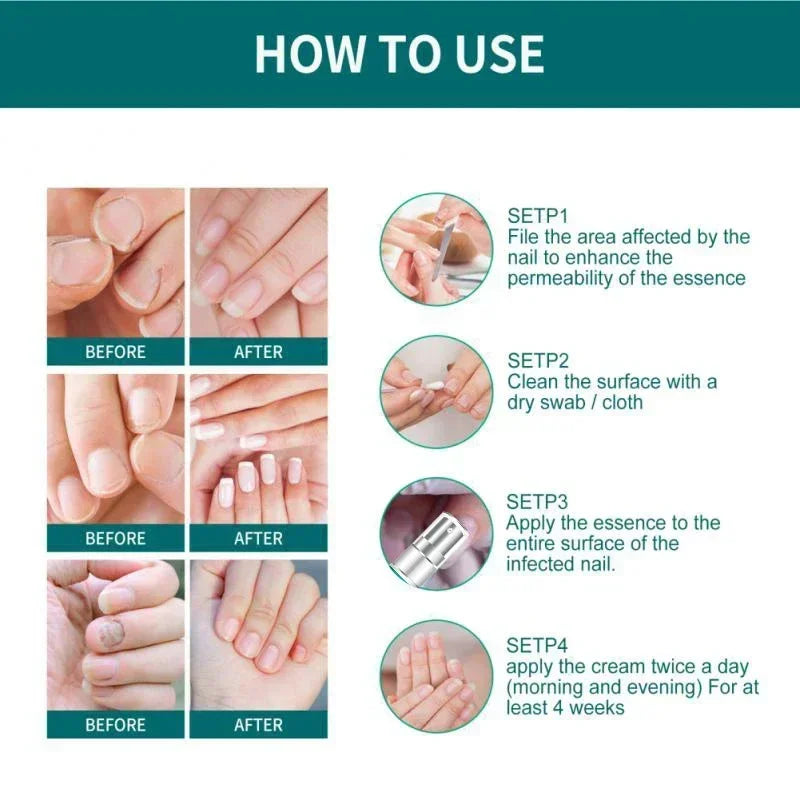 HOW TO USE

BEFORE

AFTER

BEFORE

AFTER

BEFORE

AFTER

SETP1
File the area affected by the nail to enhance the permeability of the essence

SETP2
Clean the surface with a dry swab / cloth

SETP3
Apply the essence to the entire surface of the infected nail.

SETP4
apply the cream twice a day (morning and evening) For at least 4 weeks