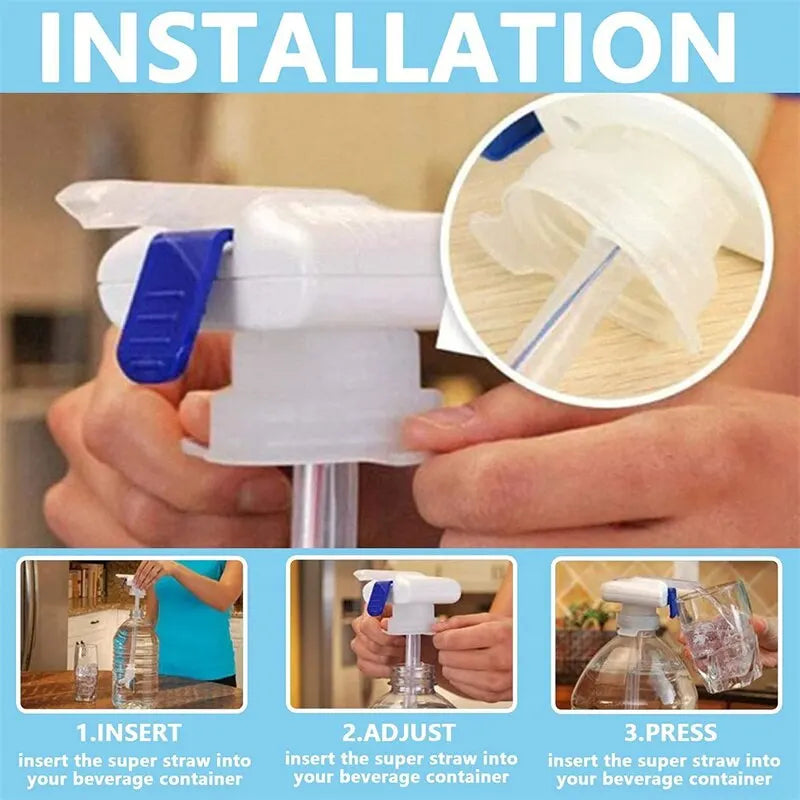 INSTALLATION

1.INSERT
insert the super straw into your beverage container

2.ADJUST
insert the super straw into your beverage container

3.PRESS
insert the super straw into your beverage container