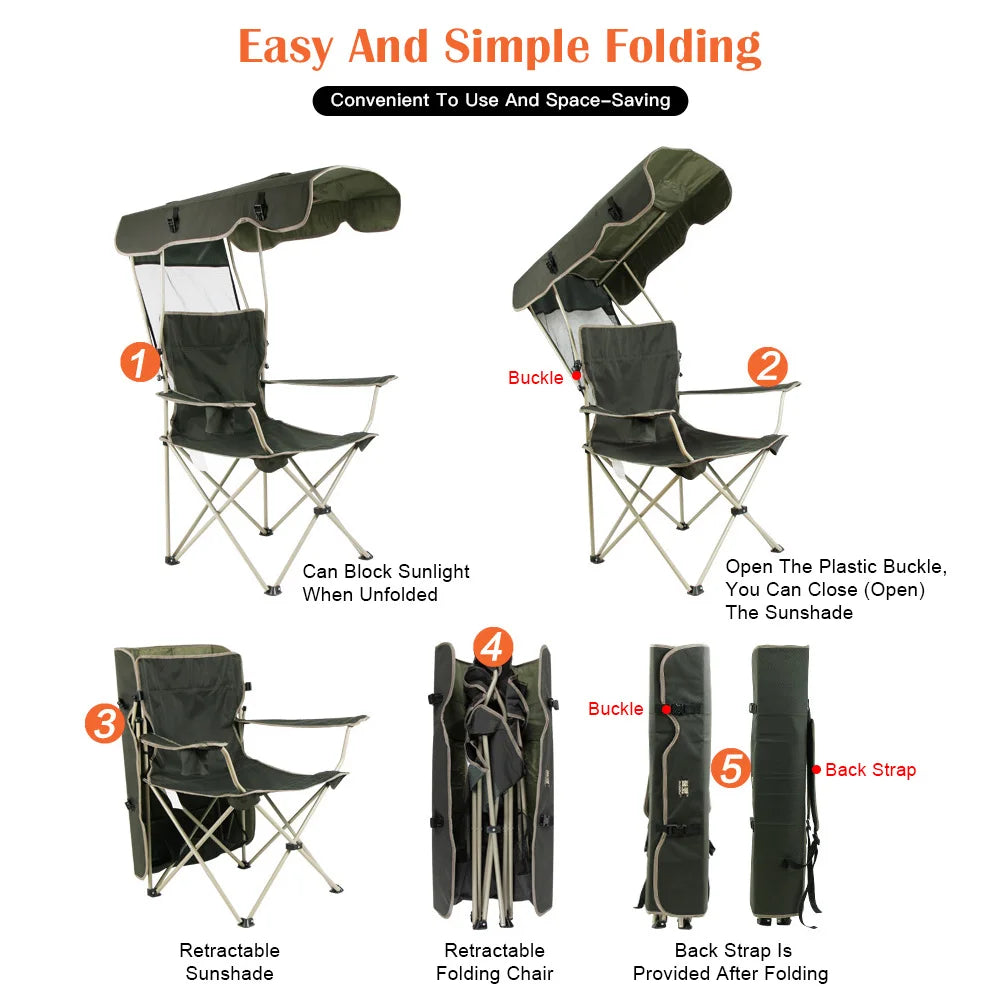 Easy And Simple Folding

Convenient To Use And Space-Saving

1

Can Block Sunlight When Unfolded

Buckle

2

Open The Plastic Buckle, You Can Close (Open) The Sunshade

3

Retractable Sunshade

4

Retractable Folding Chair

Buckle

5

Back Strap

Back Strap Is Provided After Folding