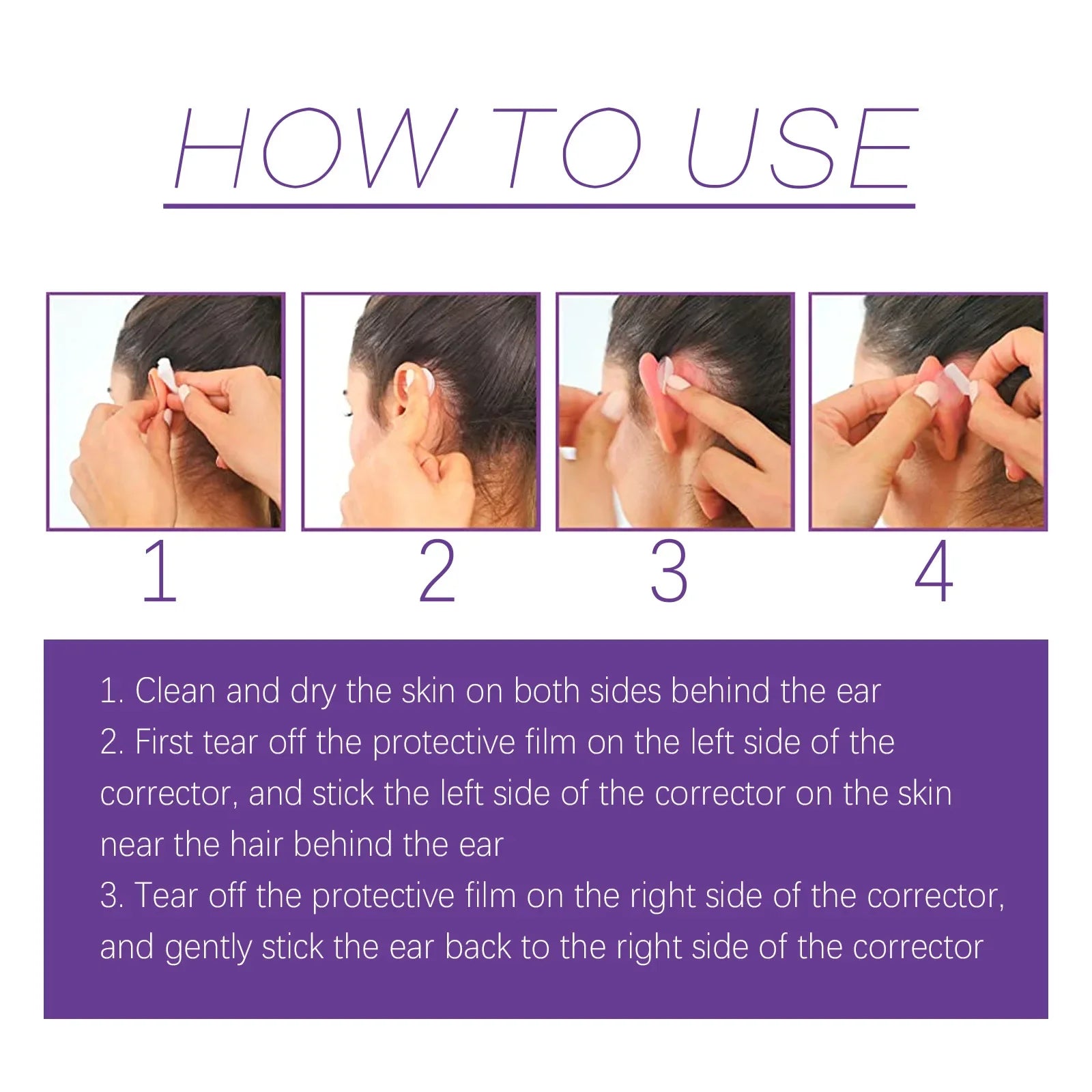 HOW TO USE

1

2

3

4

1. Clean and dry the skin on both sides behind the ear
2. First tear off the protective film on the left side of the corrector, and stick the left side of the corrector on the skin near the hair behind the ear
3. Tear off the protective film on the right side of the corrector, and gently stick the ear back to the right side of the corrector