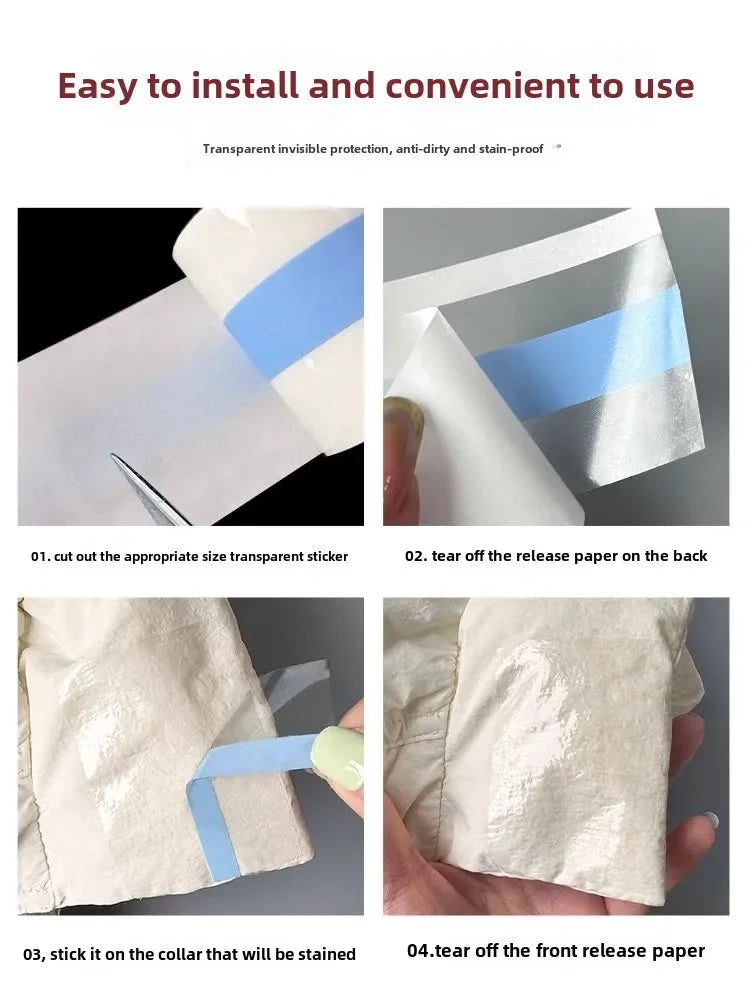 Easy to install and convenient to use

Transparent invisible protection, anti-dirty and stain-proof

01. cut out the appropriate size transparent sticker

02. tear off the release paper on the back

03, stick it on the collar that will be stained

04.tear off the front release paper