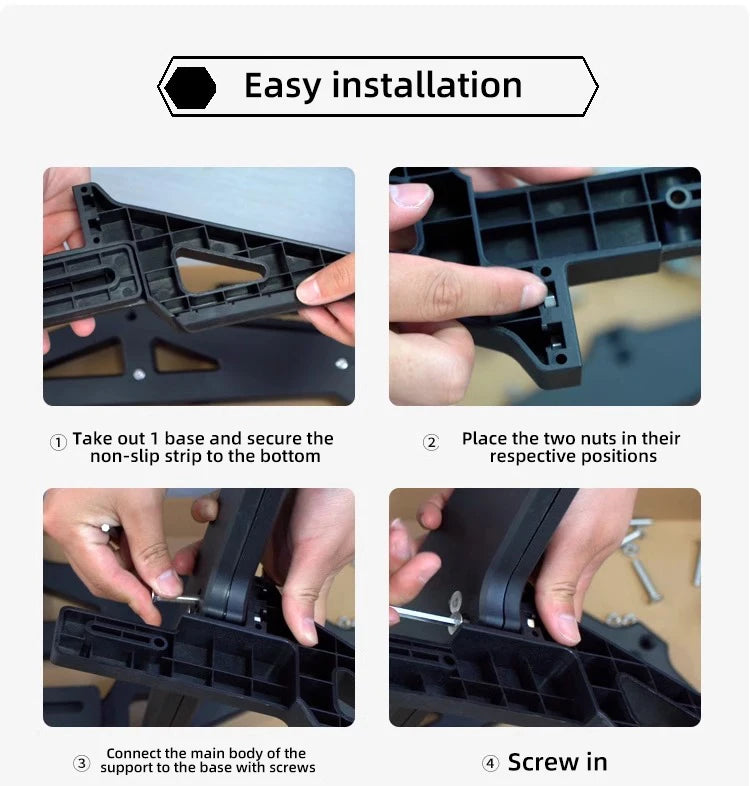 Easy installation

① Take out 1 base and secure the non-slip strip to the bottom

② Place the two nuts in their respective positions

③ Connect the main body of the support to the base with screws

④ Screw in