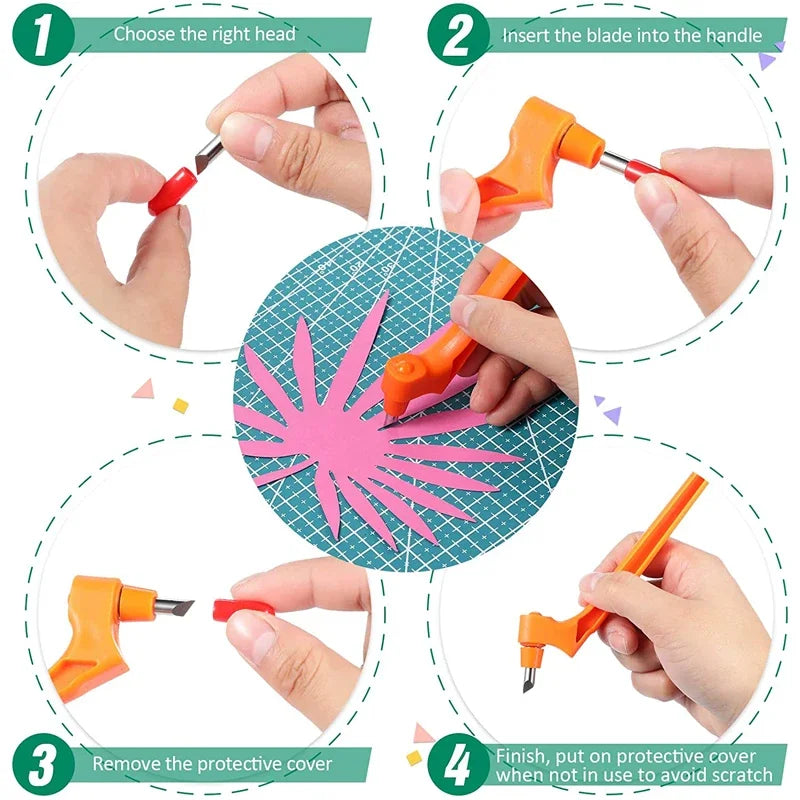 1 Choose the right head

2 Insert the blade into the handle

3 Remove the protective cover

4 Finish, put on protective cover when not in use to avoid scratch