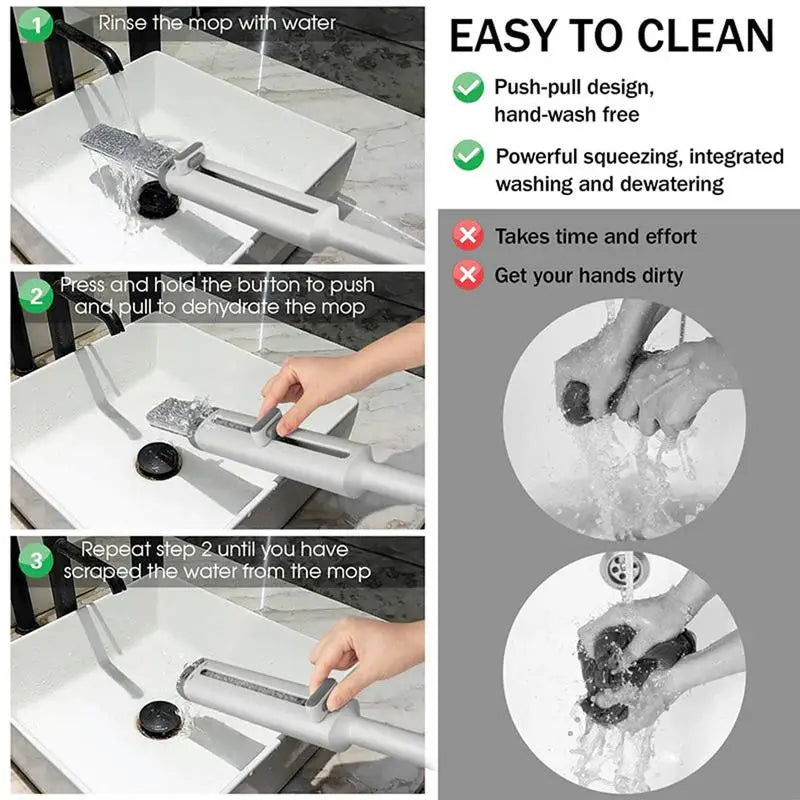 1 Rinse the mop with water

2 Press and hold the button to push and pull to dehydrate the mop

3 Repeat step 2 until you have scraped the water from the mop

EASY TO CLEAN

Push-pull design, hand-wash free

Powerful squeezing, integrated washing and dewatering

Takes time and effort

Get your hands dirty