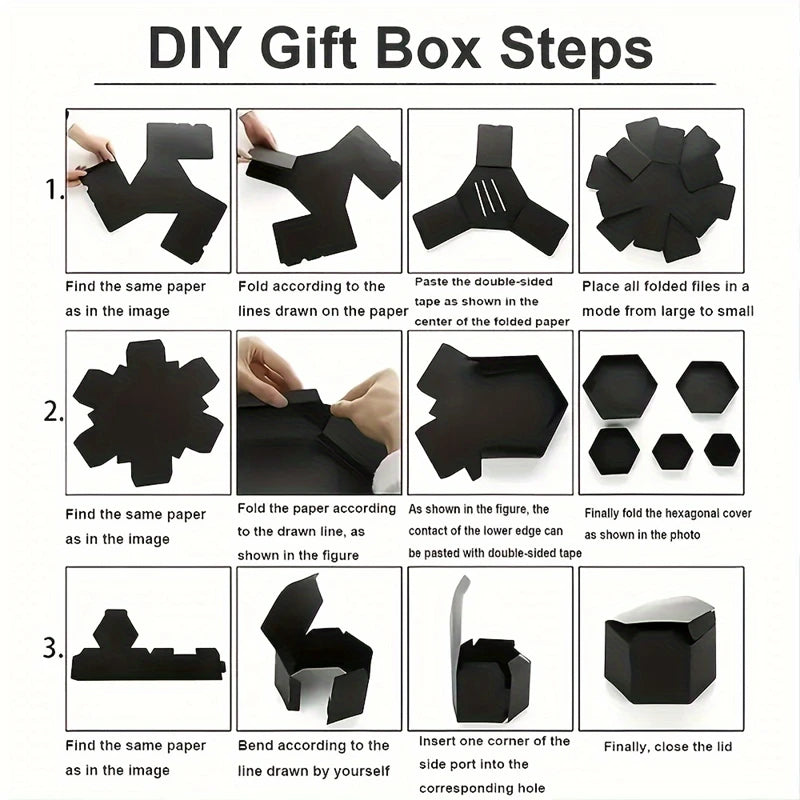 DIY Gift Box Steps

1.

Find the same paper as in the image

Fold according to the lines drawn on the paper

Paste the double-sided tape as shown in the center of the folded paper

Place all folded files in a mode from large to small

2.

Find the same paper as in the image

Fold the paper according to the drawn line, as shown in the figure

As shown in the figure, the contact of the lower edge can be pasted with double-sided tape

Finally fold the hexagonal cover as shown in the photo

3.

Find the same paper as in the image

Bend according to the line drawn by yourself

Insert one corner of the side port into the corresponding hole

Finally, close the lid