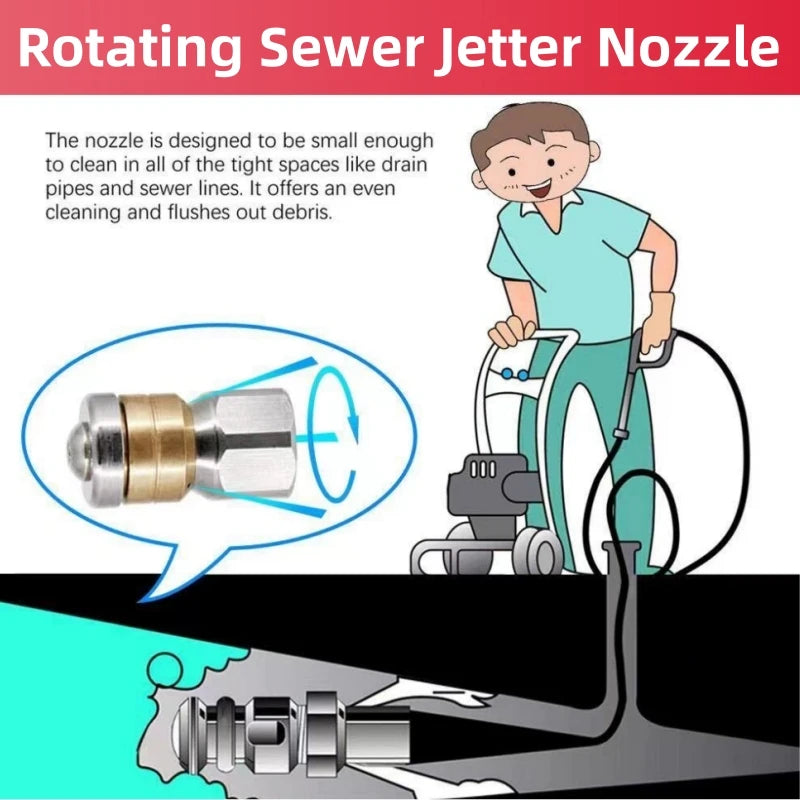 Rotating Sewer Jetter Nozzle

The nozzle is designed to be small enough to clean in all of the tight spaces like drain pipes and sewer lines. It offers an even cleaning and flushes out debris.