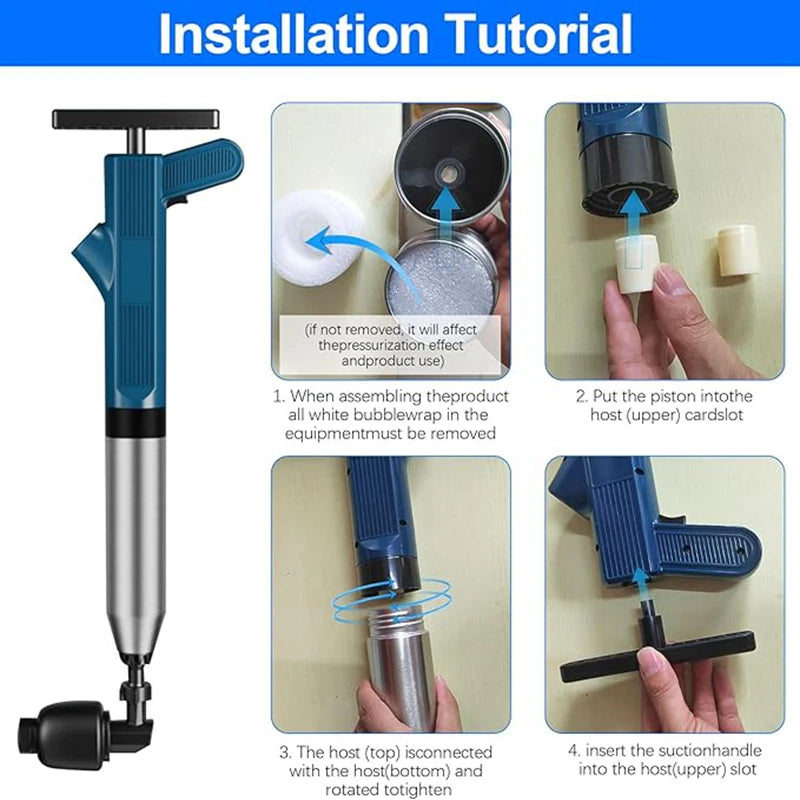 Installation Tutorial

(if not removed, it will affect thepressurization effect andproduct use)

1. When assembling theproduct all white bubblewrap in the equipmentmust be removed

2. Put the piston intothe host (upper) cardslot

3. The host (top) isconnected with the host(bottom) and rotated totighten

4. insert the suctionhandle into the host(upper) slot