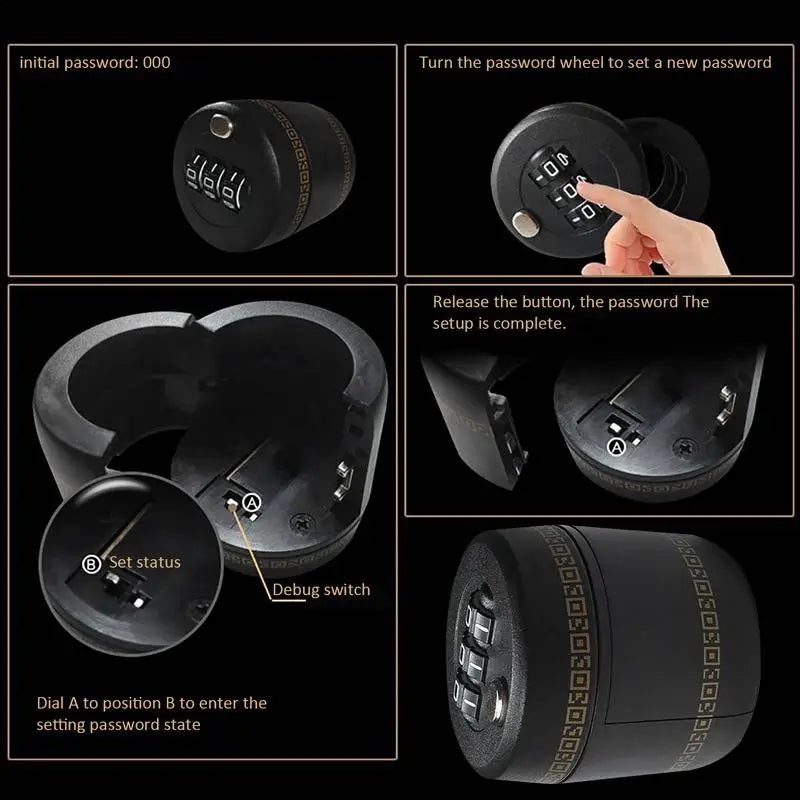 initial password: 000

Turn the password wheel to set a new password

Release the button, the password The setup is complete.

A

A

B Set status

Debug switch

Dial A to position B to enter the setting password state