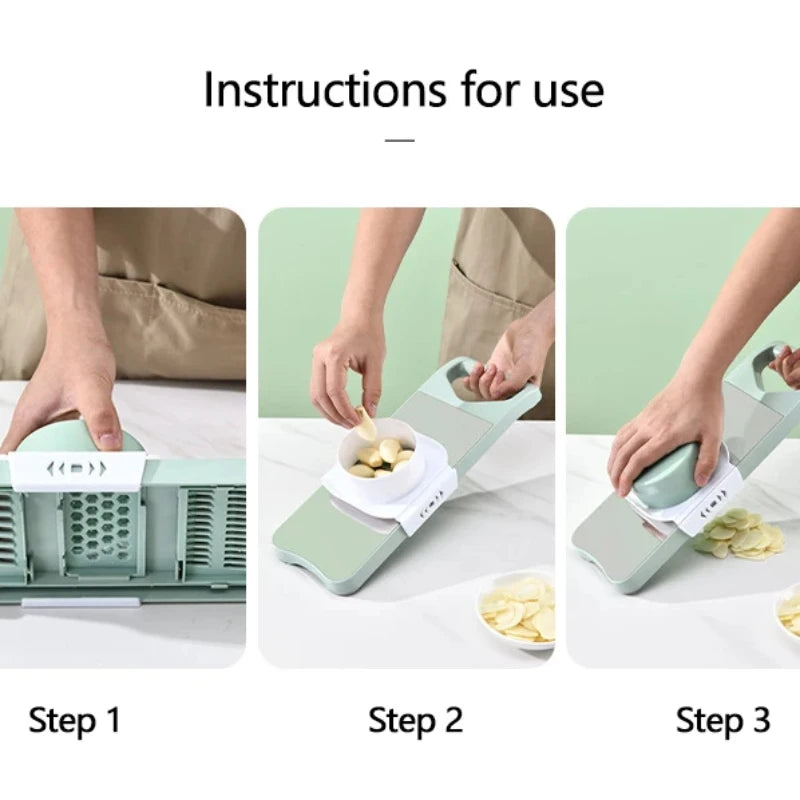 Instructions for use

Step 1

Step 2

Step 3