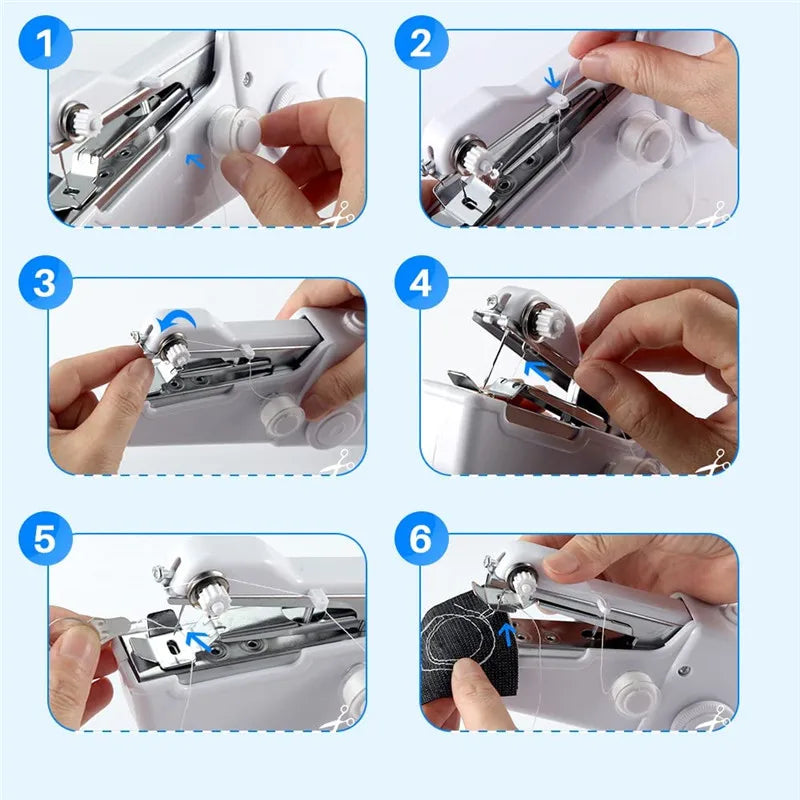 1

2

3

4

5

6