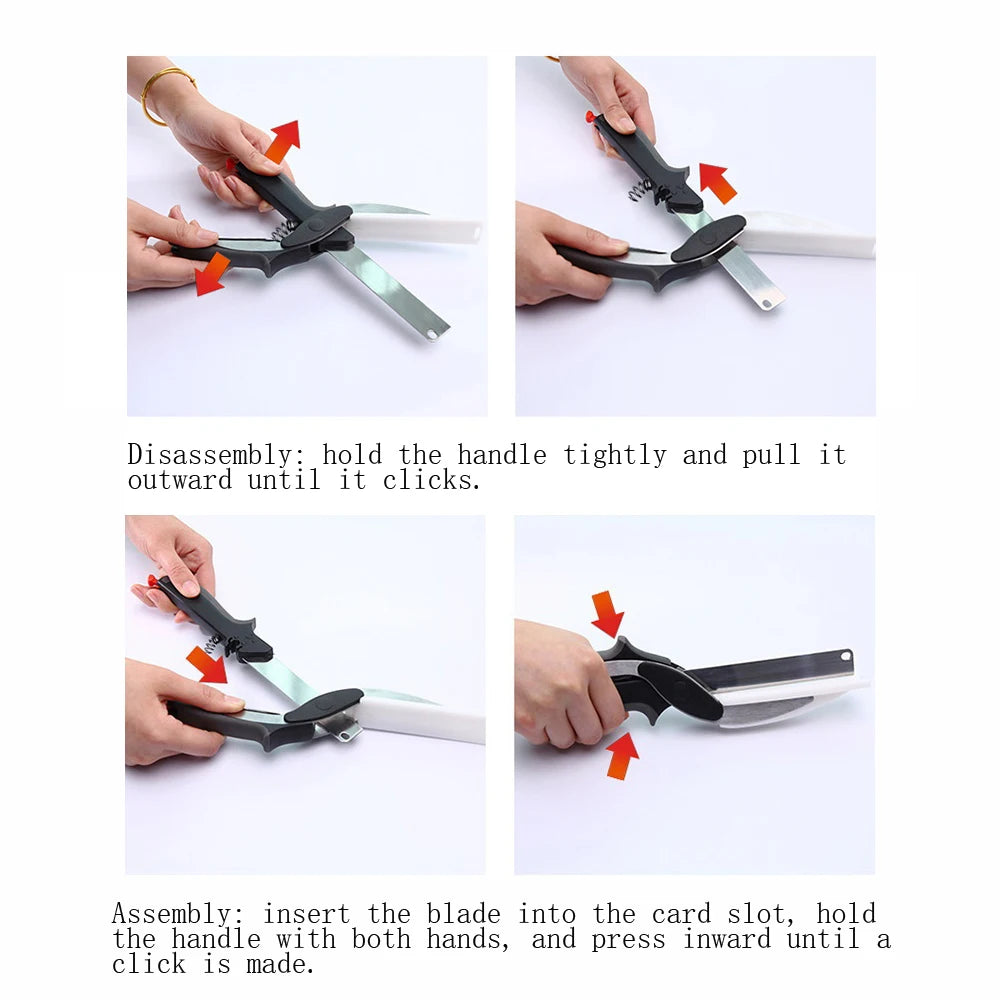 Disassembly: hold the handle tightly and pull it outward until it clicks.

Assembly: insert the blade into the card slot, hold the handle with both hands, and press inward until a click is made.