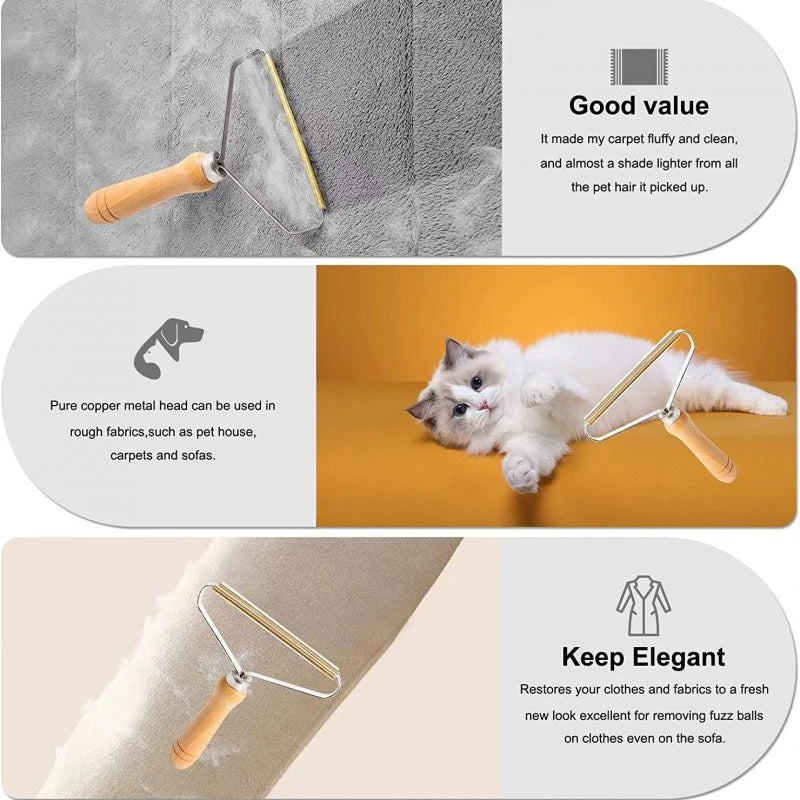 Good value

It made my carpet fluffy and clean, and almost a shade lighter from all the pet hair it picked up.

Pure copper metal head can be used in rough fabrics,such as pet house, carpets and sofas.

Keep Elegant

Restores your clothes and fabrics to a fresh new look excellent for removing fuzz balls on clothes even on the sofa.