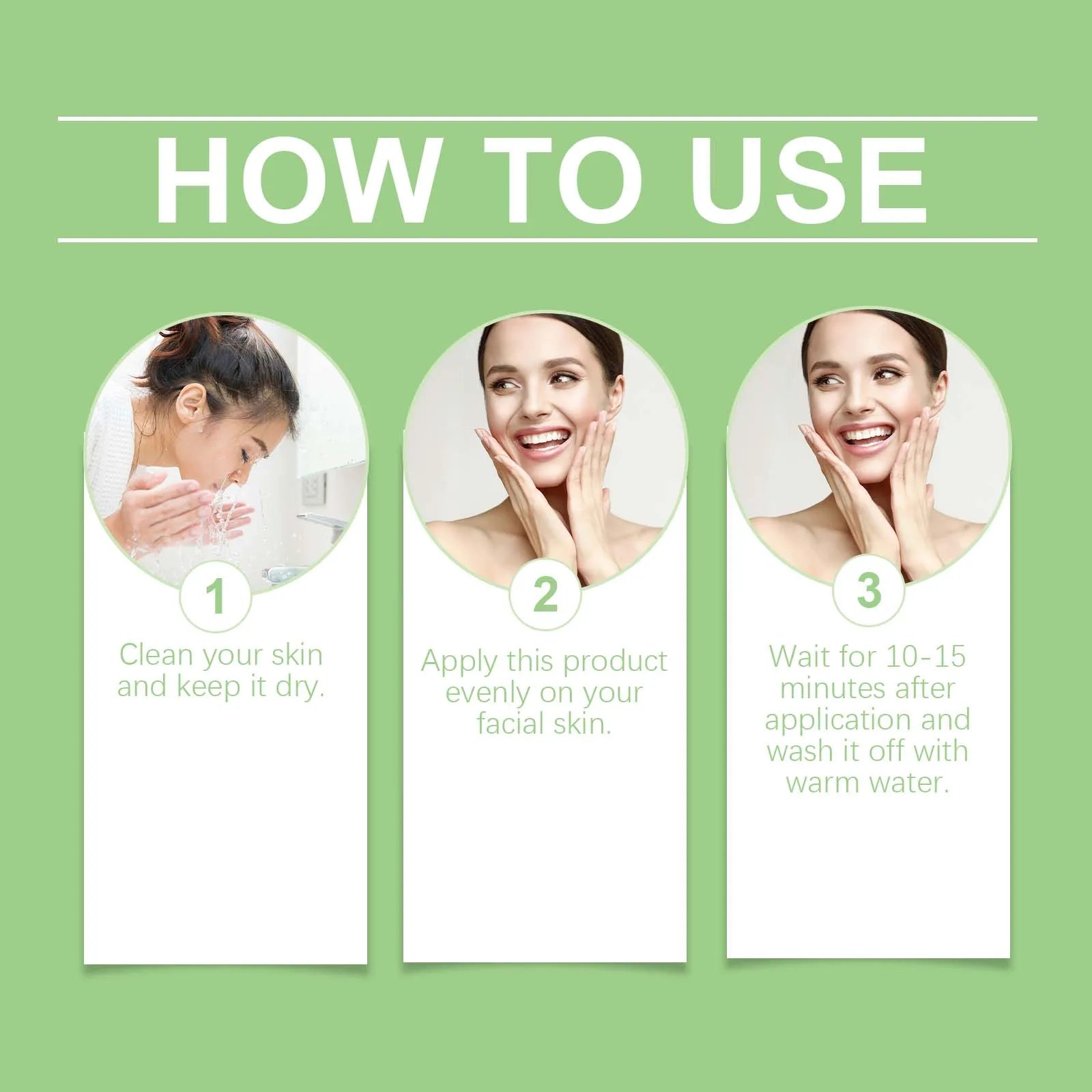 HOW TO USE

1

Clean your skin and keep it dry.

2

Apply this product evenly on your facial skin.

3

Wait for 10-15 minutes after application and wash it off with warm water.